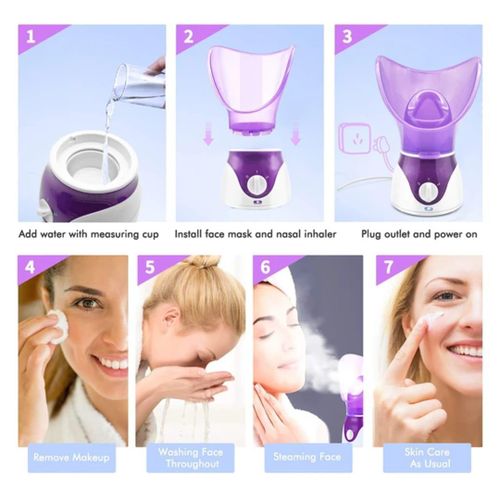 1

Add water with measuring cup

2

Install face mask and nasal inhaler

3

Plug outlet and power on

4

Remove Makeup

5

Washing Face Throughout

6

Steaming Face

7

Skin Care As Usual