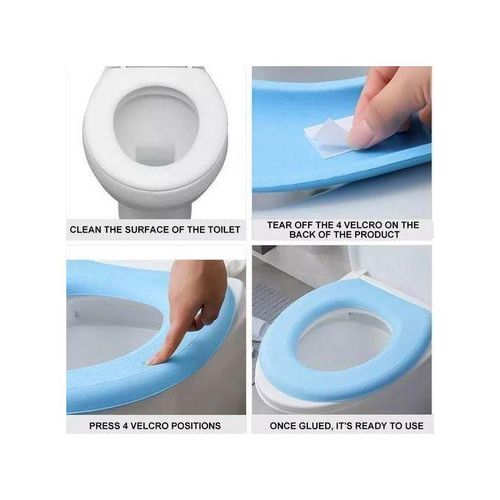 CLEAN THE SURFACE OF THE TOILET

TEAR OFF THE 4 VELCRO ON THE BACK OF THE PRODUCT

PRESS 4 VELCRO POSITIONS

ONCE GLUED, IT'S READY TO USE