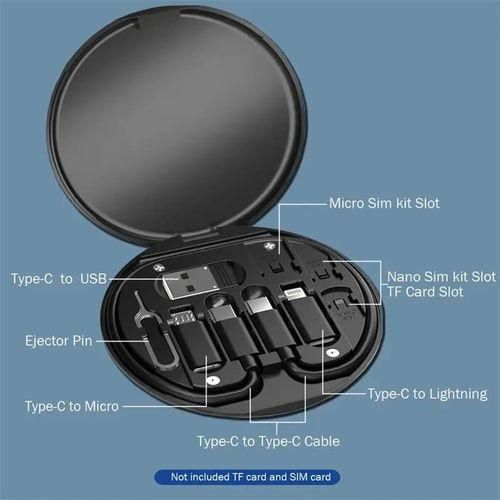 Micro Sim kit Slot

Type-C to USB

Nano Sim kit Slot
TF Card Slot

Ejector Pin

Type-C to Lightning

Type-C to Micro

Type-C to Type-C Cable

Not included TF card and SIM card