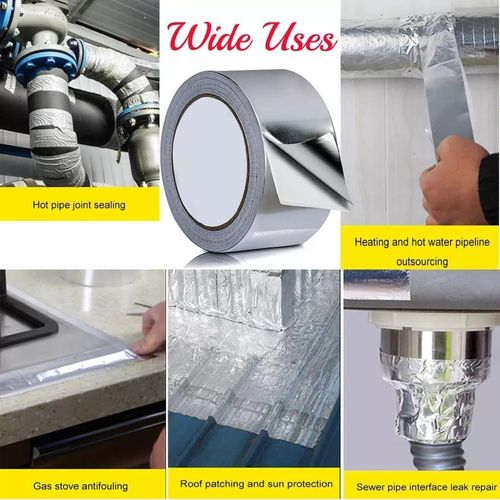 Wide Uses

Hot pipe joint sealing

Heating and hot water pipeline outsourcing

Gas stove antifouling

Roof patching and sun protection

Sewer pipe interface leak repair