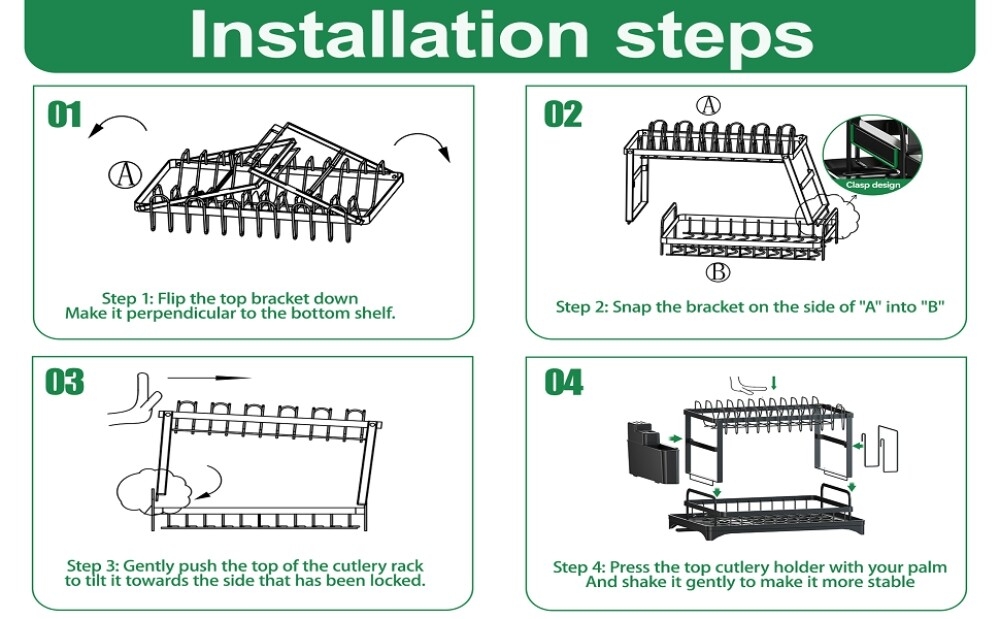 Installation steps

01

A

Step 1: Flip the top bracket down
Make it perpendicular to the bottom shelf.

02

A

Clasp design

B

Step 2: Snap the bracket on the side of "A" into "B"

03

Step 3: Gently push the top of the cutlery rack to tilt it towards the side that has been locked.

04

Step 4: Press the top cutlery holder with your palm
And shake it gently to make it more stable