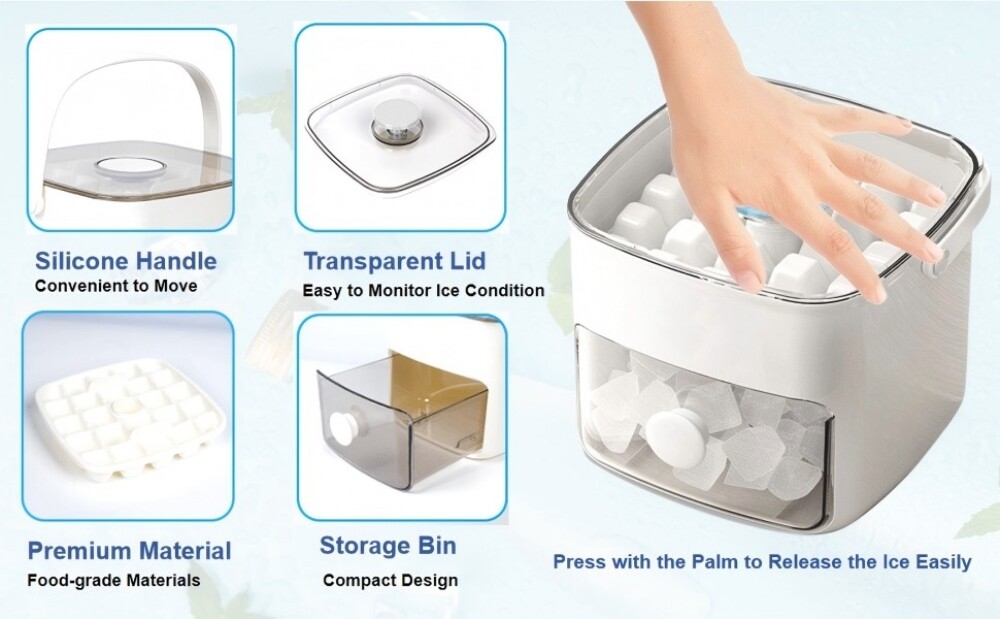 Silicone Handle
Convenient to Move

Transparent Lid
Easy to Monitor Ice Condition

Premium Material
Food-grade Materials

Storage Bin
Compact Design

Press with the Palm to Release the Ice Easily