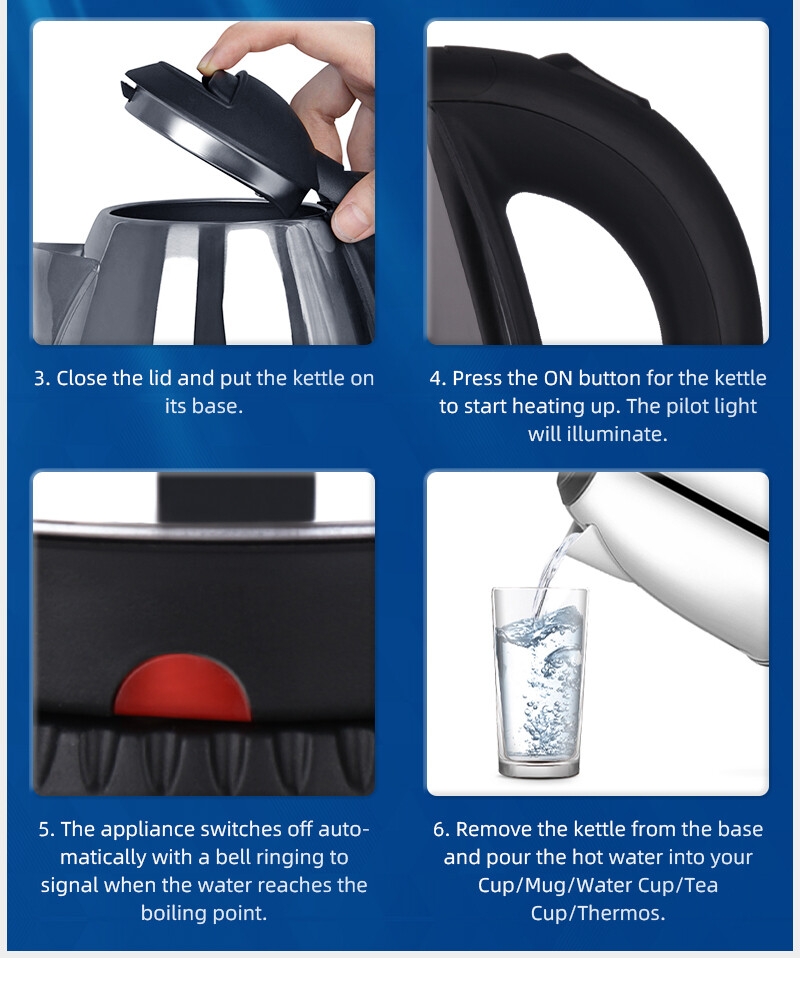 3. Close the lid and put the kettle on its base.

4. Press the ON button for the kettle to start heating up. The pilot light will illuminate.

5. The appliance switches off automatically with a bell ringing to signal when the water reaches the boiling point.

6. Remove the kettle from the base and pour the hot water into your Cup/Mug/Water Cup/Tea Cup/Thermos.