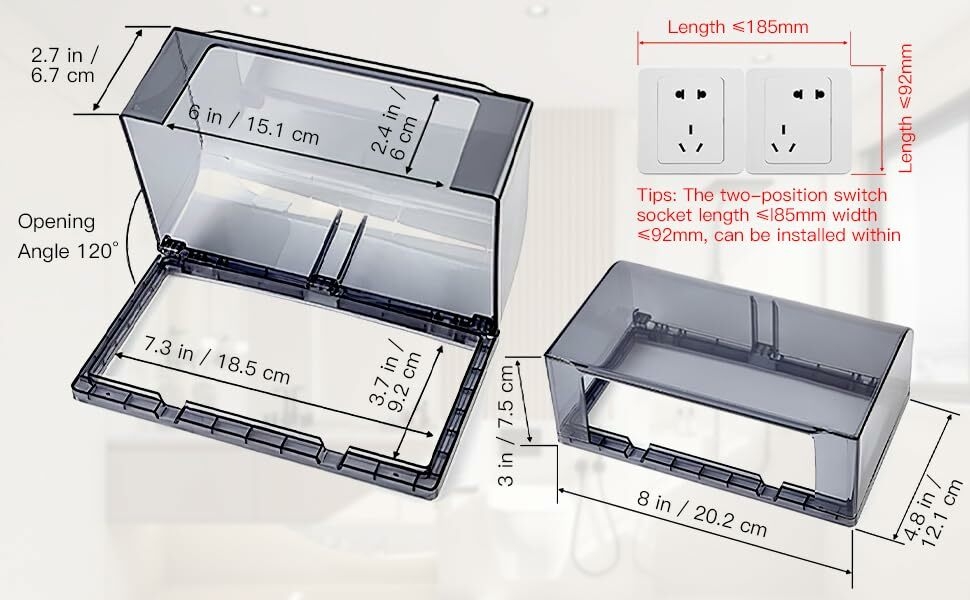 2.7 in / 6.7 cm

6 in / 15.1 cm

2.4 in / 6 cm

Opening Angle 120°

7.3 in / 18.5 cm

3.7 in / 9.2 cm

Length ≤185mm

Length ≤92mm

Tips: The two-position switch socket length ≤l85mm width ≤92mm, can be installed within

3 in / 7.5 cm

8 in / 20.2 cm

4.8 in / 12.1 cm