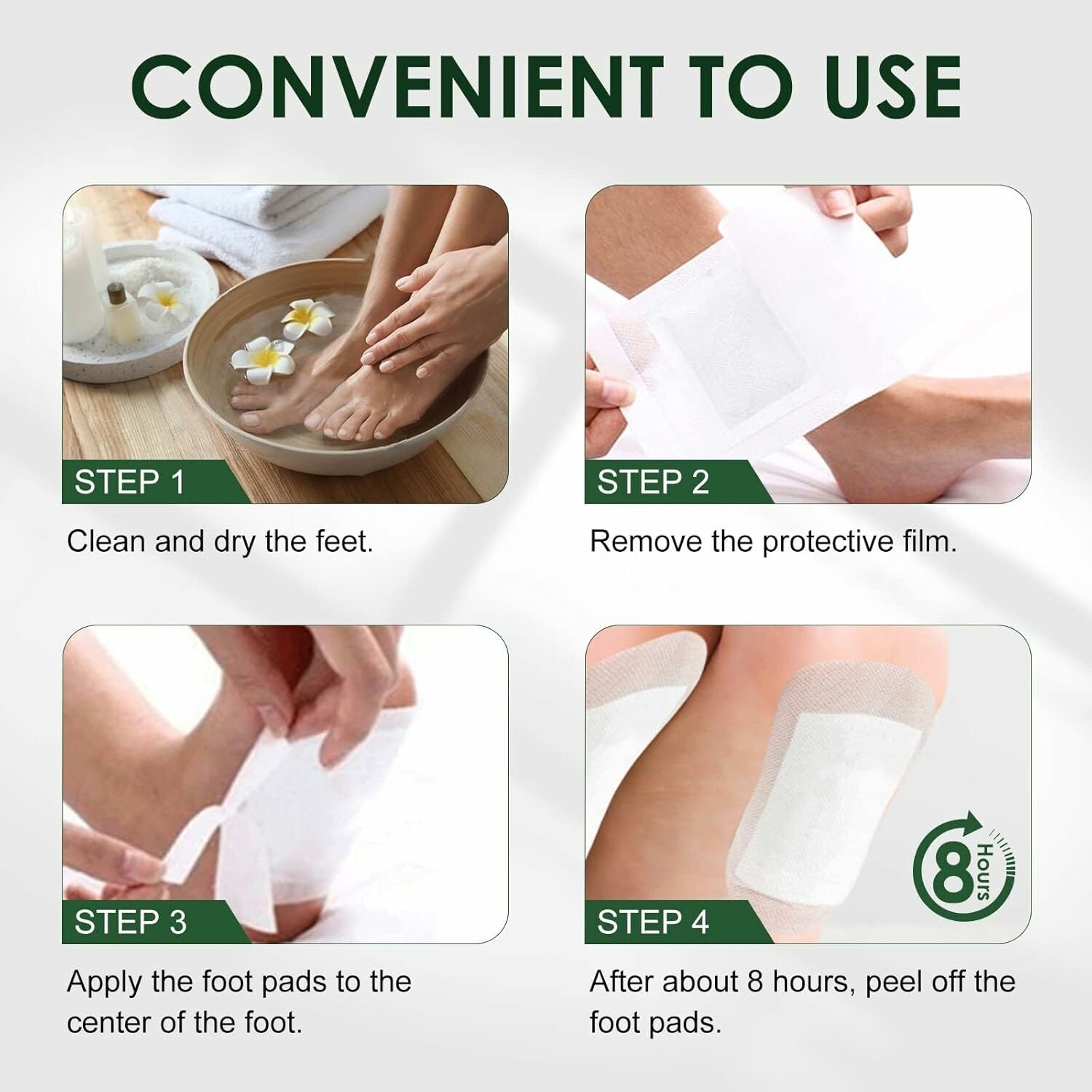 CONVENIENT TO USE

STEP 1

Clean and dry the feet.

STEP 2

Remove the protective film.

STEP 3

Apply the foot pads to the center of the foot.

8 Hours

STEP 4

After about 8 hours, peel off the foot pads.