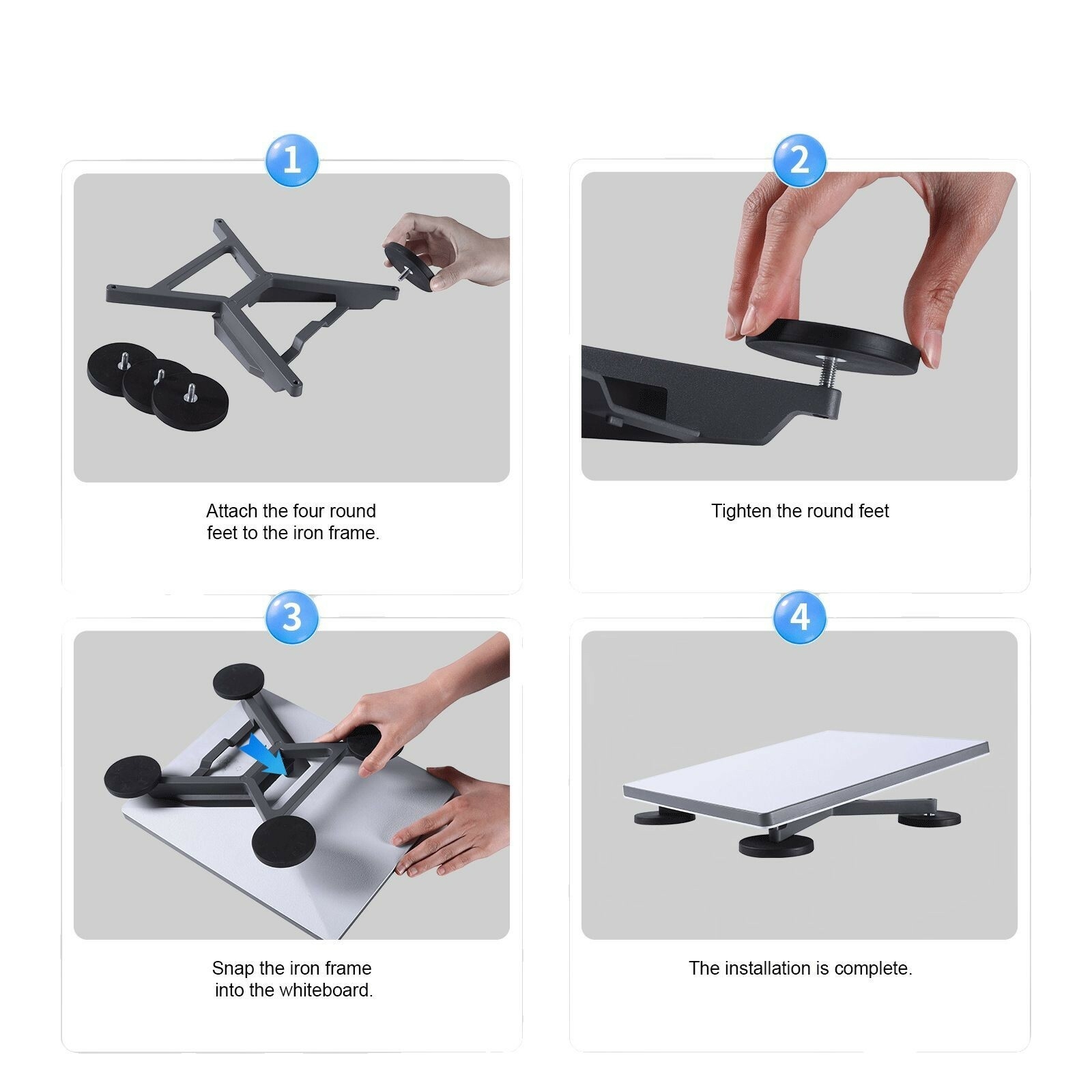 1

Attach the four round feet to the iron frame.

2

Tighten the round feet

3

Snap the iron frame into the whiteboard.

4

The installation is complete.