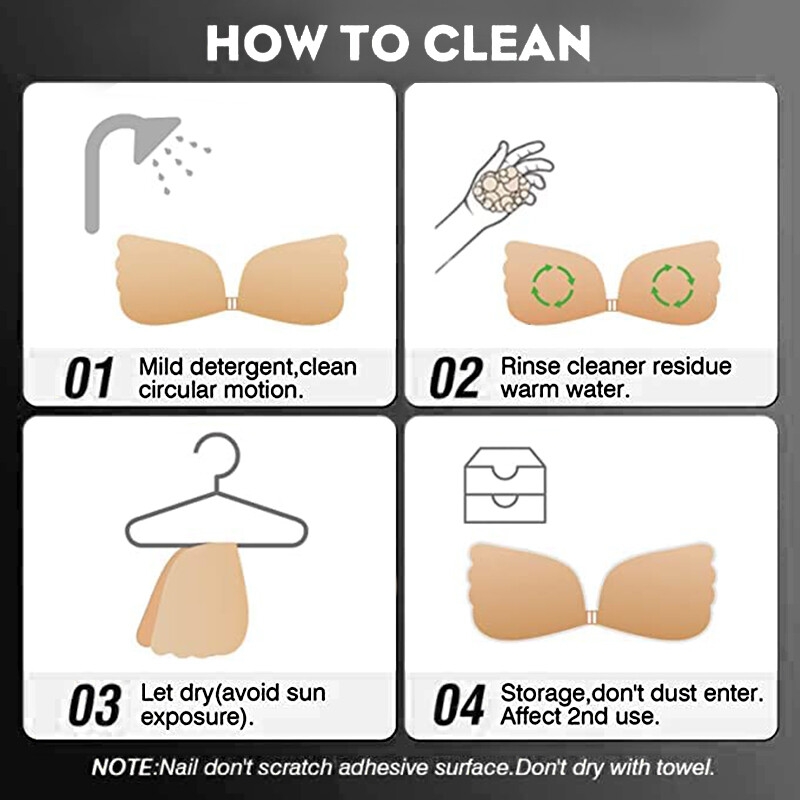 HOW TO CLEAN

01 Mild detergent,clean circular motion.

02 Rinse cleaner residue warm water.

03 Let dry(avoid sun exposure).

04 Storage,don't dust enter. Affect 2nd use.

NOTE:Nail don't scratch adhesive surface.Don't dry with towel.