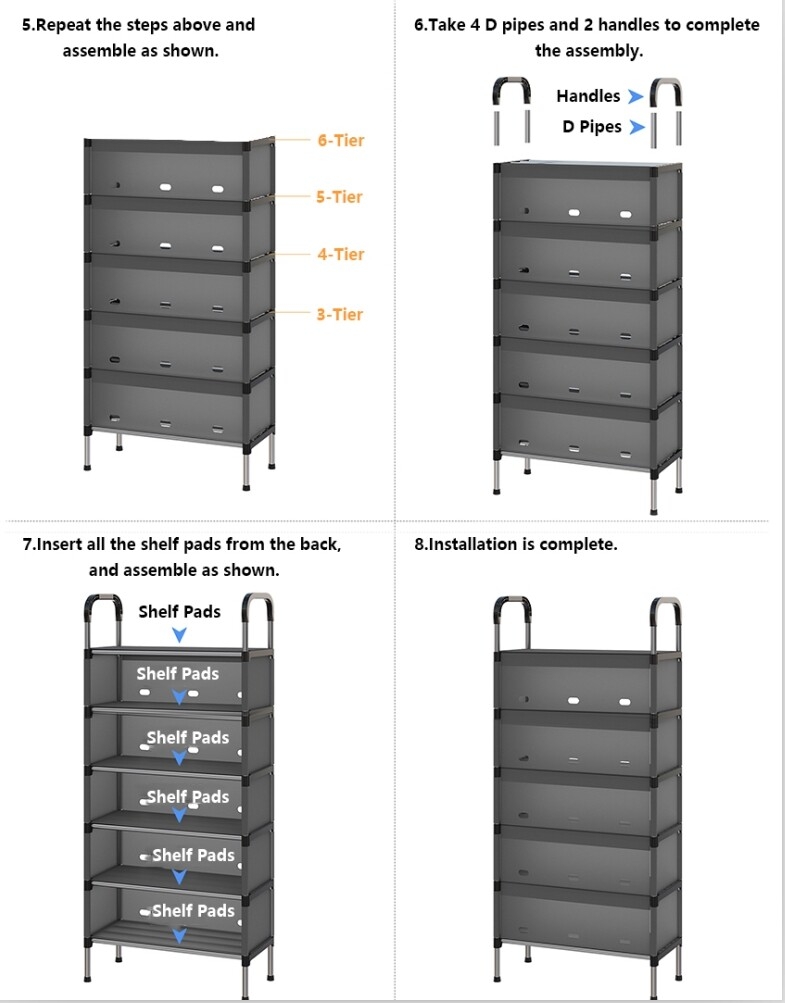 5.Repeat the steps above and assemble as shown.

6-Tier
5-Tier
4-Tier
3-Tier

6.Take 4 D pipes and 2 handles to complete the assembly.

Handles
D Pipes

7.Insert all the shelf pads from the back, and assemble as shown.

Shelf Pads
Shelf Pads
Shelf Pads
Shelf Pads
Shelf Pads
Shelf Pads

8.Installation is complete.