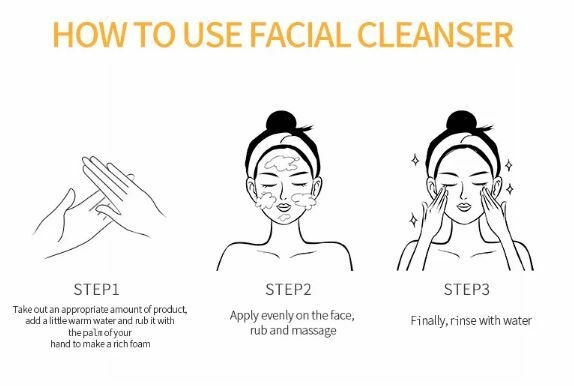 HOW TO USE FACIAL CLEANSER

STEP1

Take out an appropriate amount of product, add a little warm water and rub it with the palm of your hand to make a rich foam

STEP2

Apply evenly on the face, rub and massage

STEP3

Finally, rinse with water