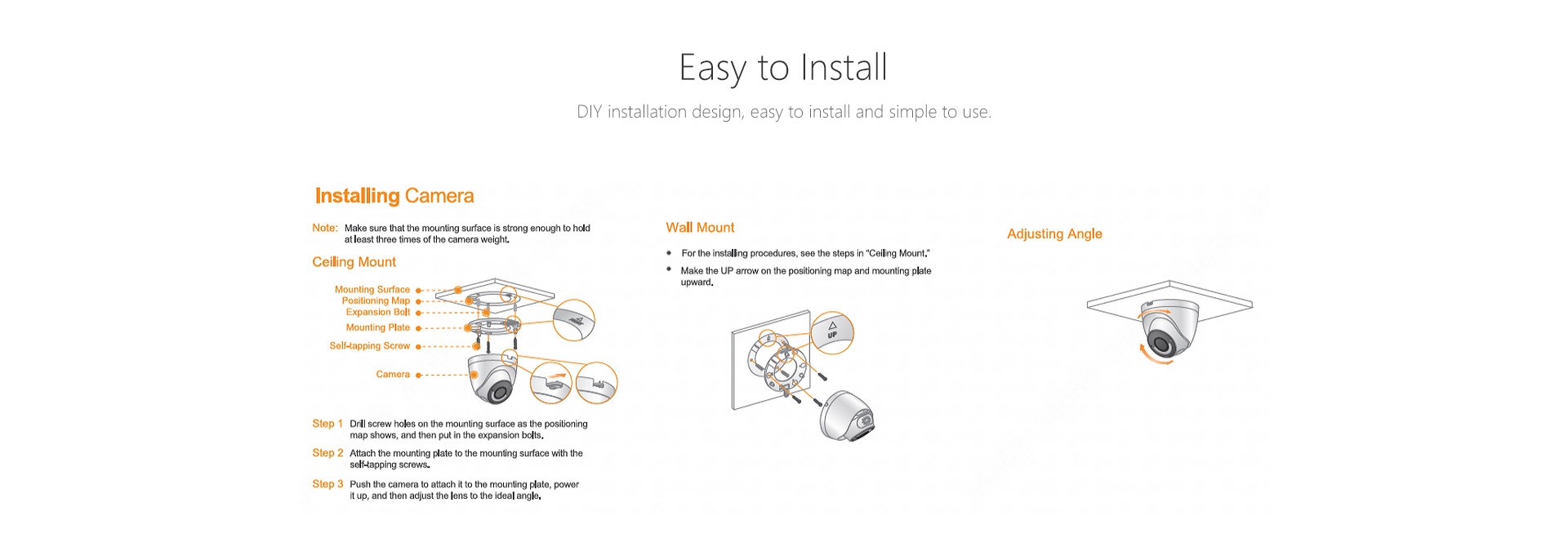 Easy to Install

DIY installation design, easy to install and simple to use.

Installing Camera

Note: Make sure that the mounting surface is strong enough to hold at least three times of the camera weight.

Ceiling Mount

Mounting Surface
Positioning Map
Expansion Bolt
Mounting Plate
Self-tapping Screw
Camera

Step 1 Drill screw holes on the mounting surface as the positioning map shows, and then put in the expansion bolts.

Step 2 Attach the mounting plate to the mounting surface with the self-tapping screws.

Step 3 Push the camera to attach it to the mounting plate, power it up, and then adjust the lens to the ideal angle.

Wall Mount

• For the installing procedures, see the steps in "Ceiling Mount."
• Make the UP arrow on the positioning map and mounting plate upward.

UP

Adjusting Angle