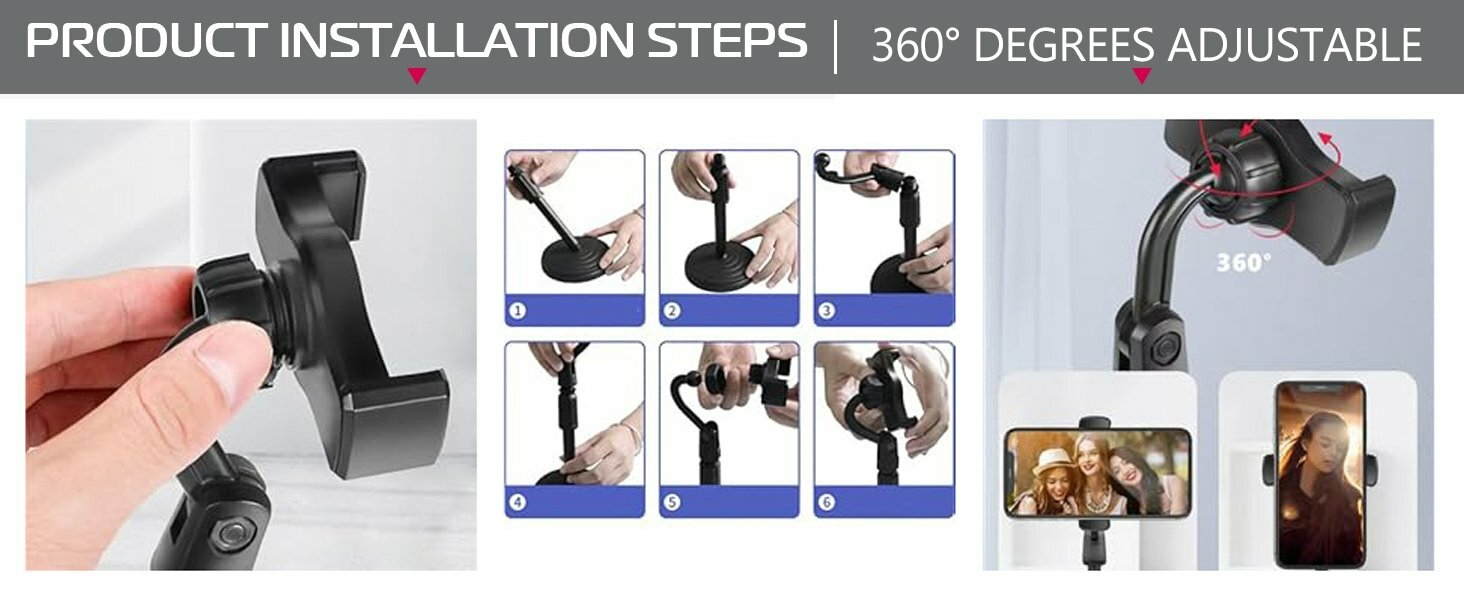 PRODUCT INSTALLATION STEPS | 360° DEGREES ADJUSTABLE

1
2
3
4
5
6

360°