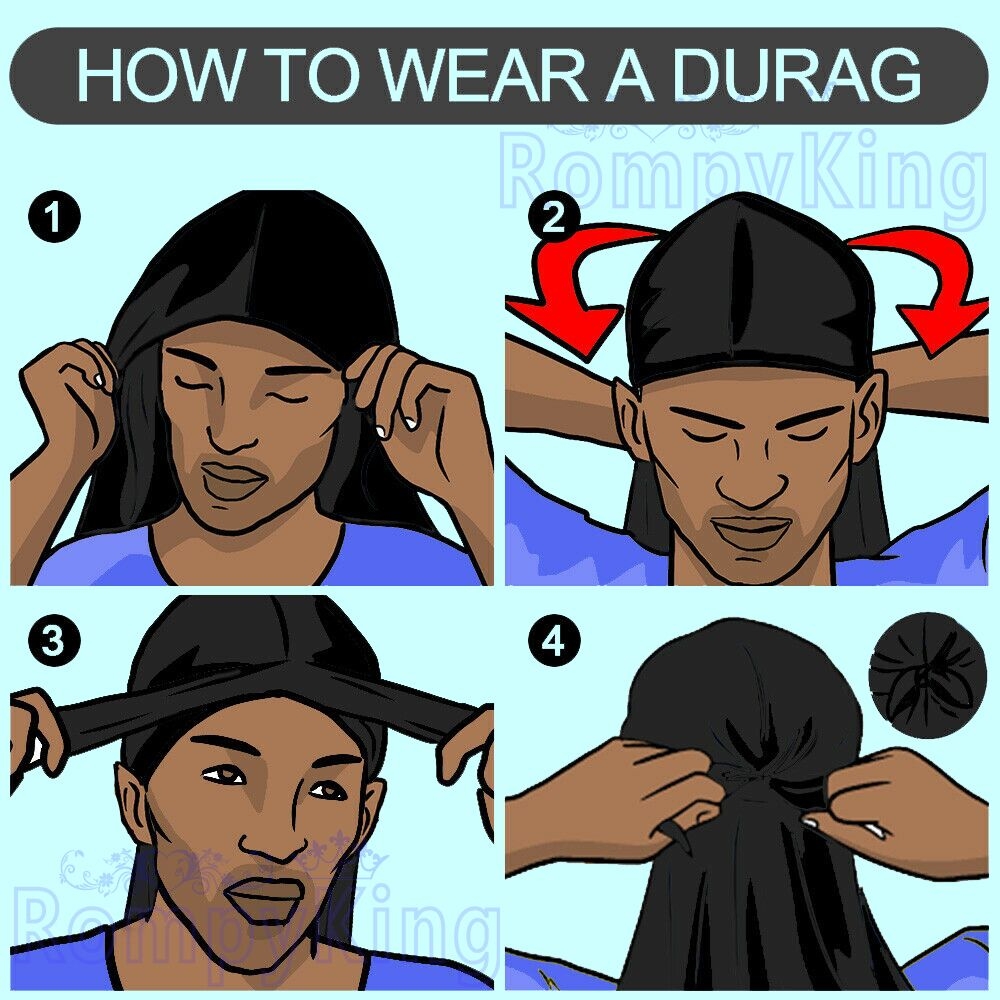 HOW TO WEAR A DURAG

RompyKing

1

2

3

4

RompyKing