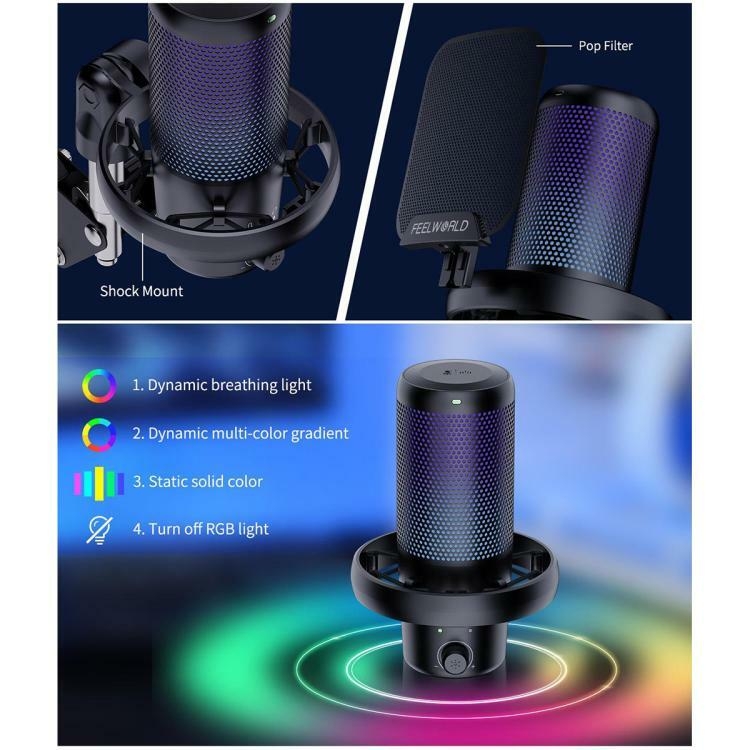 Shock Mount

Pop Filter

FEELWORLD

1. Dynamic breathing light

2. Dynamic multi-color gradient

3. Static solid color

4. Turn off RGB light