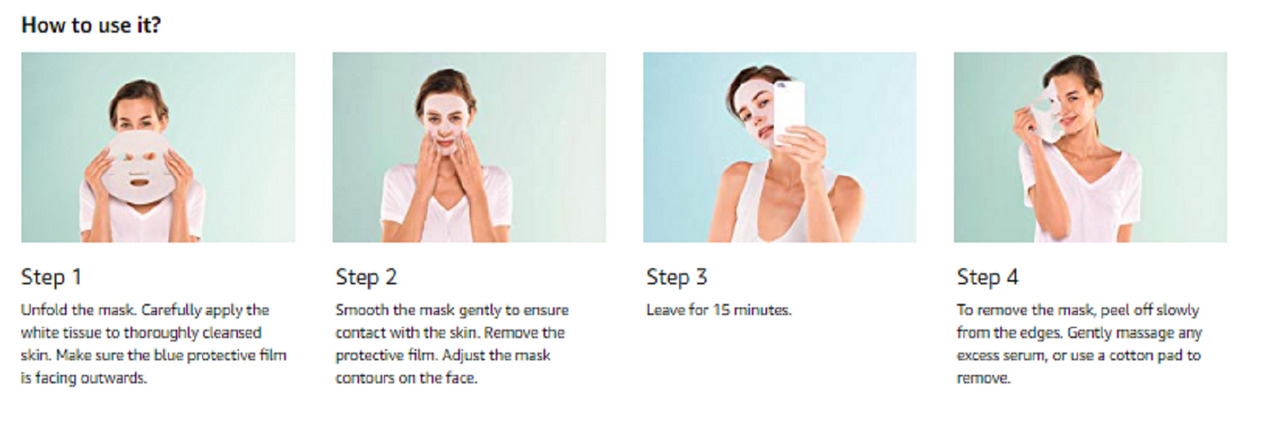 How to use it?

Step 1

Unfold the mask. Carefully apply the white tissue to thoroughly cleansed skin. Make sure the blue protective film is facing outwards.

Step 2

Smooth the mask gently to ensure contact with the skin. Remove the protective film. Adjust the mask contours on the face.

Step 3

Leave for 15 minutes.

Step 4

To remove the mask, peel off slowly from the edges. Gently massage any excess serum, or use a cotton pad to remove.