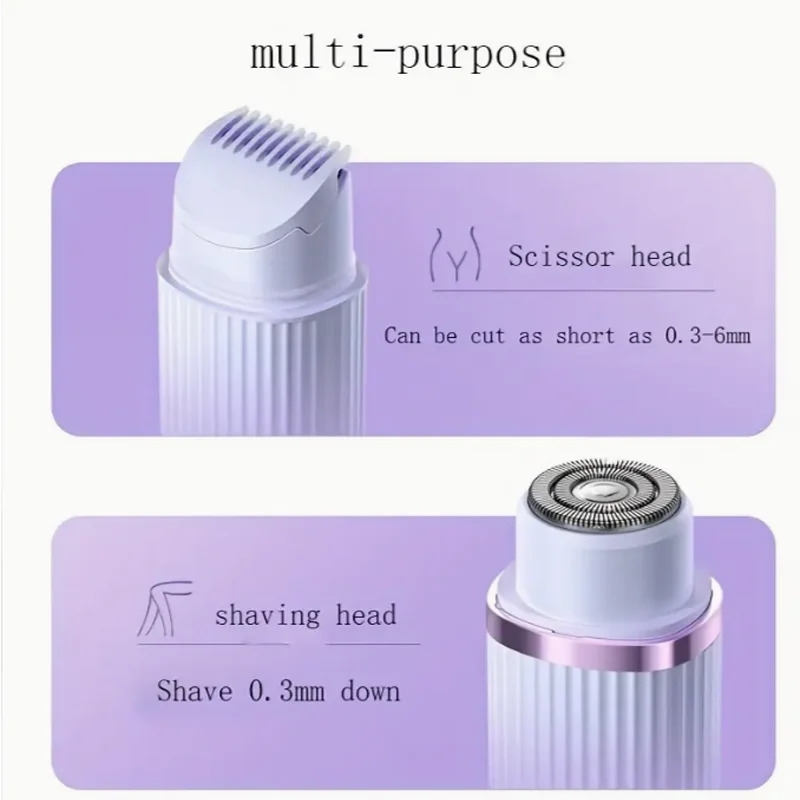 multi-purpose

Scissor head

Can be cut as short as 0.3-6mm

shaving head

Shave 0.3mm down