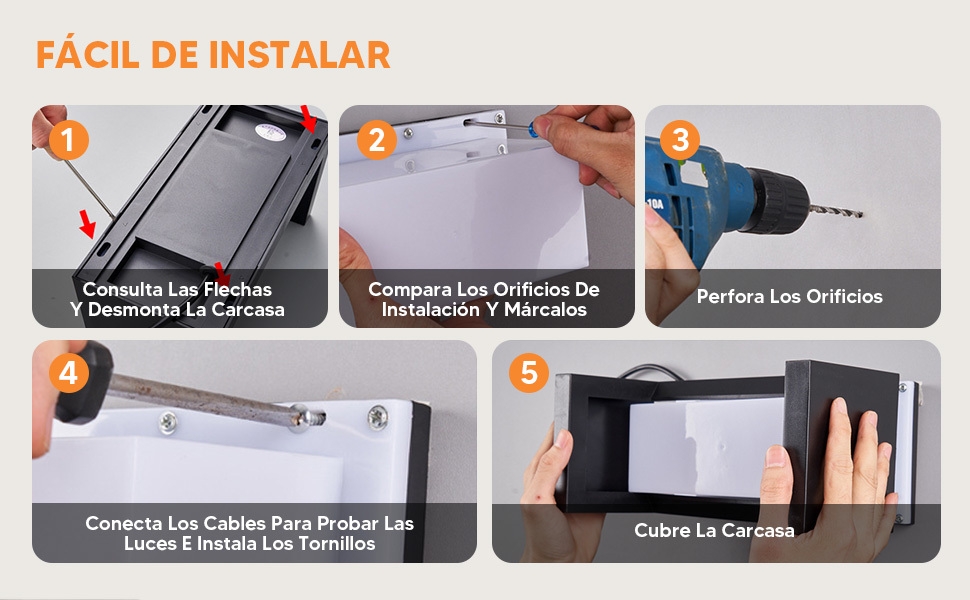 FÁCIL DE INSTALAR

1
Consulta Las Flechas Y Desmonta La Carcasa

2
Compara Los Orificios De Instalación Y Márcalos

3
10A
Perfora Los Orificios

4
Conecta Los Cables Para Probar Las Luces E Instala Los Tornillos

5
Cubre La Carcasa