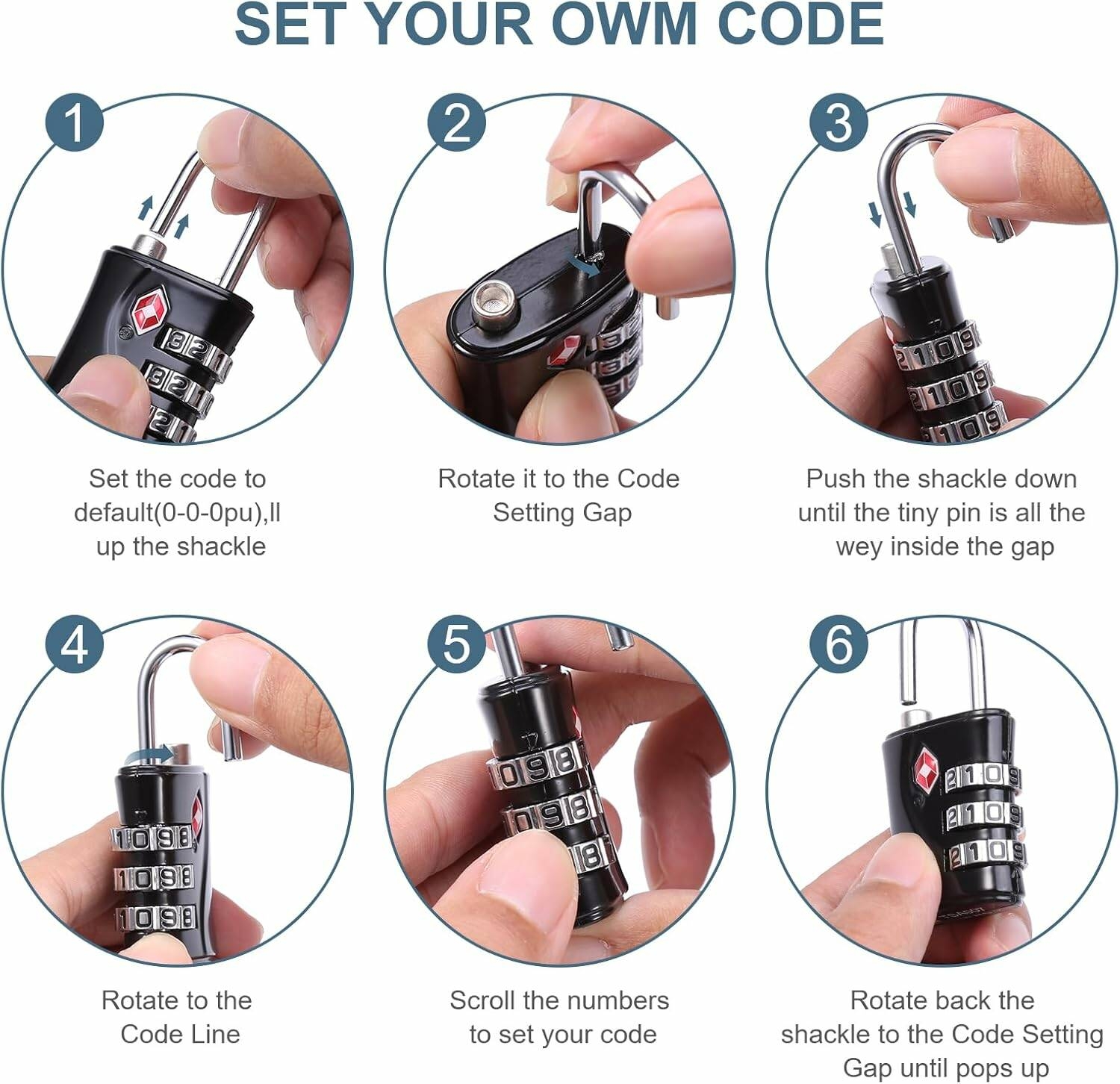 SET YOUR OWM CODE

1

Set the code to default(0-0-0pu),ll up the shackle

2

Rotate it to the Code Setting Gap

3

Push the shackle down until the tiny pin is all the wey inside the gap

4

Rotate to the Code Line

5

Scroll the numbers to set your code

6

Rotate back the shackle to the Code Setting Gap until pops up