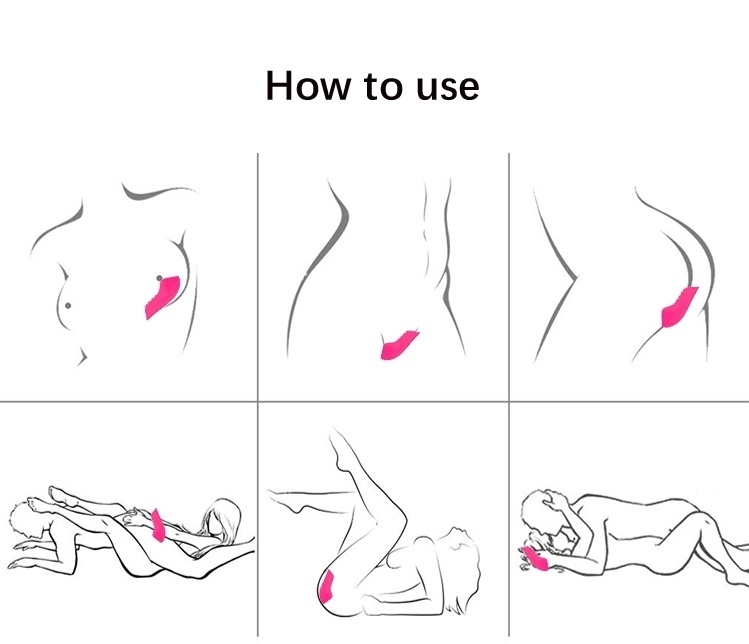 How to use