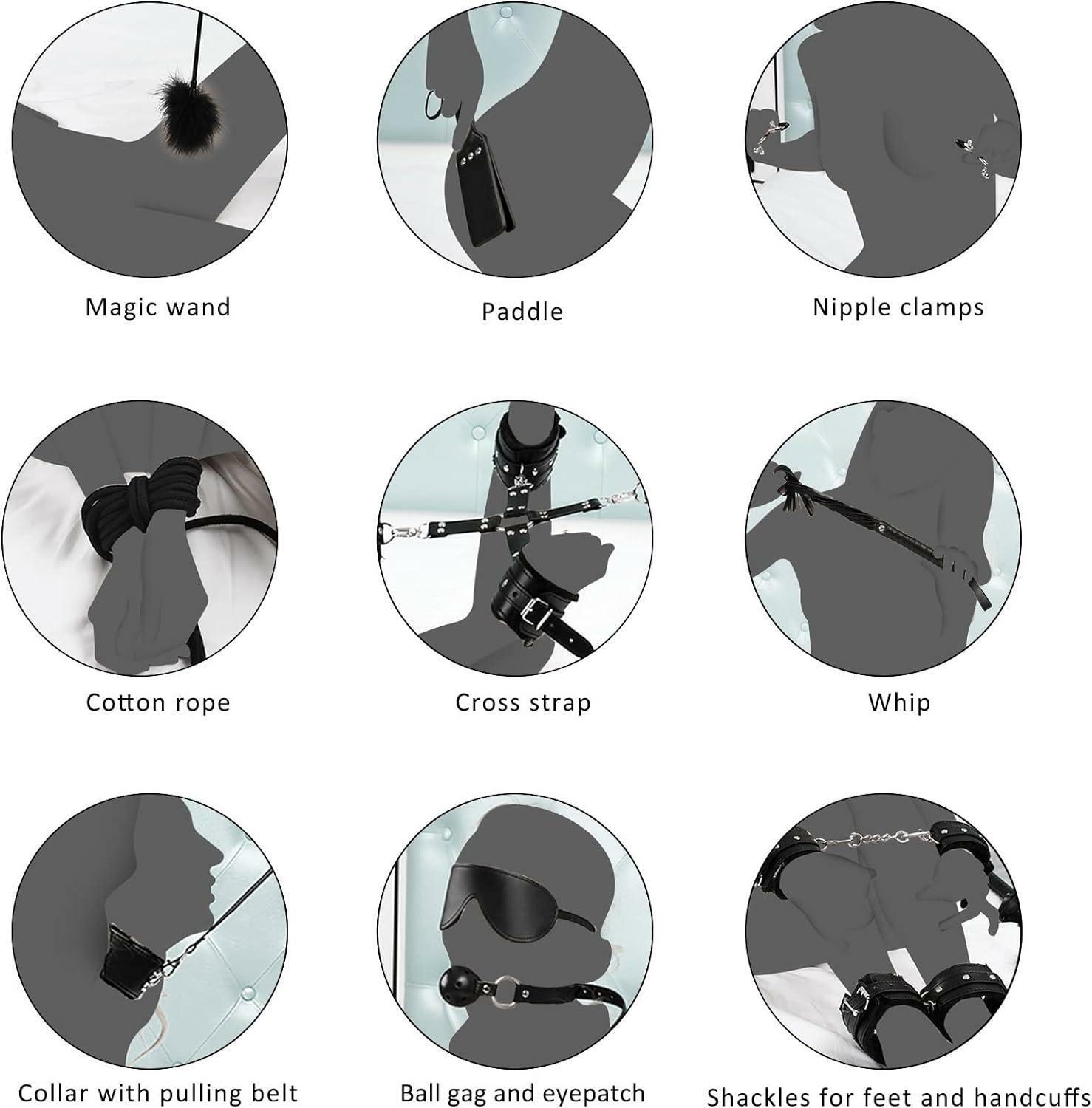 Magic wand

Paddle

Nipple clamps

Cotton rope

Cross strap

Whip

Collar with pulling belt

Ball gag and eyepatch

Shackles for feet and handcuffs