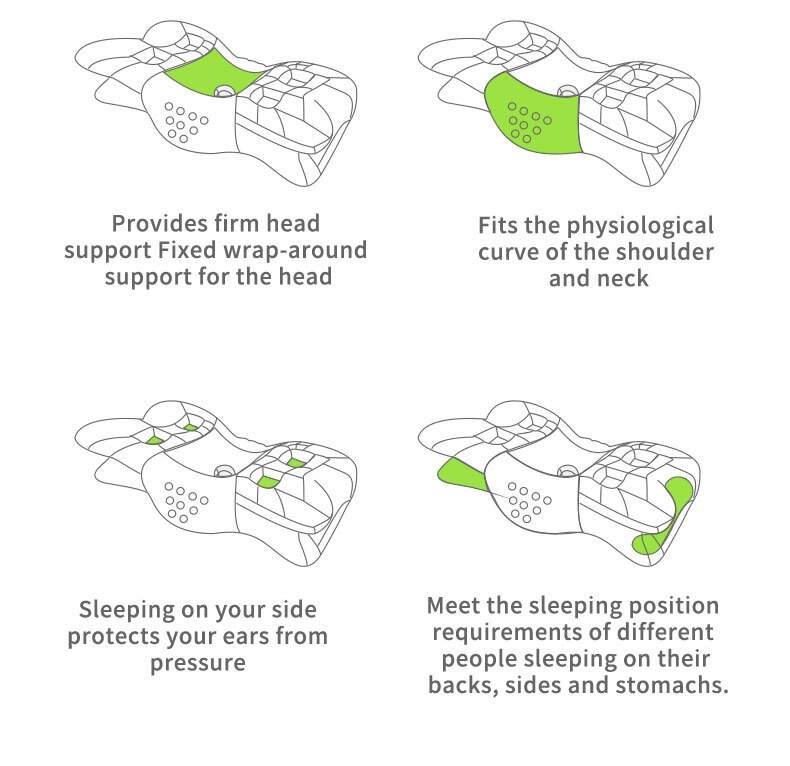 Provides firm head support Fixed wrap-around support for the head

Fits the physiological curve of the shoulder and neck

Sleeping on your side protects your ears from pressure

Meet the sleeping position requirements of different people sleeping on their backs, sides and stomachs.