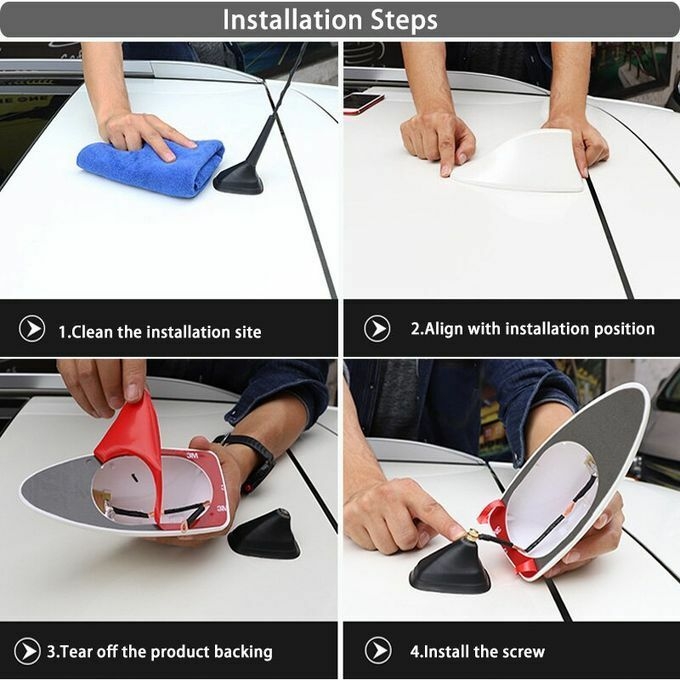 Installation Steps

1.Clean the installation site

2.Align with installation position

3M

3.Tear off the product backing

4.Install the screw