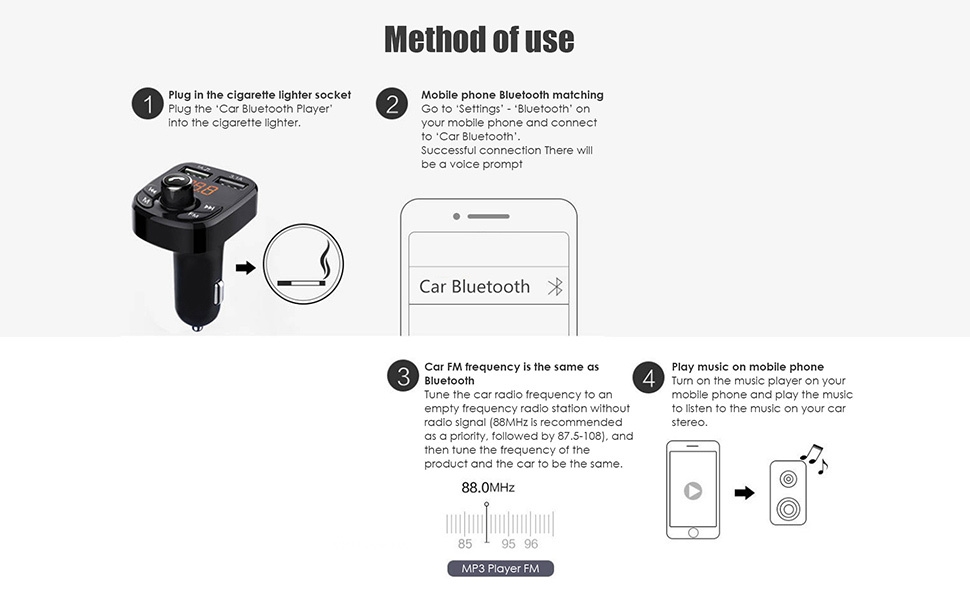 Method of use

1 Plug in the cigarette lighter socket
Plug the 'Car Bluetooth Player' into the cigarette lighter.

2 Mobile phone Bluetooth matching
Go to 'Settings' - 'Bluetooth' on your mobile phone and connect to 'Car Bluetooth'.
Successful connection There will be a voice prompt

Car Bluetooth

3 Car FM frequency is the same as Bluetooth
Tune the car radio frequency to an empty frequency radio station without radio signal (88MHz is recommended as a priority, followed by 87.5-108), and then tune the frequency of the product and the car to be the same.

88.0MHz
85 95 96
MP3 Player FM

4 Play music on mobile phone
Turn on the music player on your mobile phone and play the music to listen to the music on your car stereo.