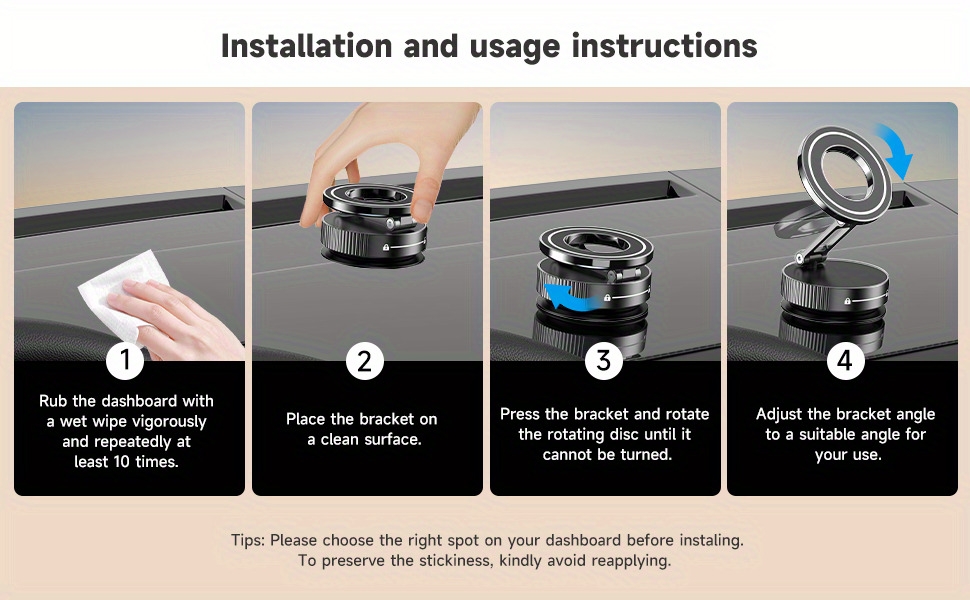 Installation and usage instructions

1
Rub the dashboard with a wet wipe vigorously and repeatedly at least 10 times.

2
Place the bracket on a clean surface.

3
Press the bracket and rotate the rotating disc until it cannot be turned.

4
Adjust the bracket angle to a suitable angle for your use.

Tips: Please choose the right spot on your dashboard before instaling.
To preserve the stickiness, kindly avoid reapplying.