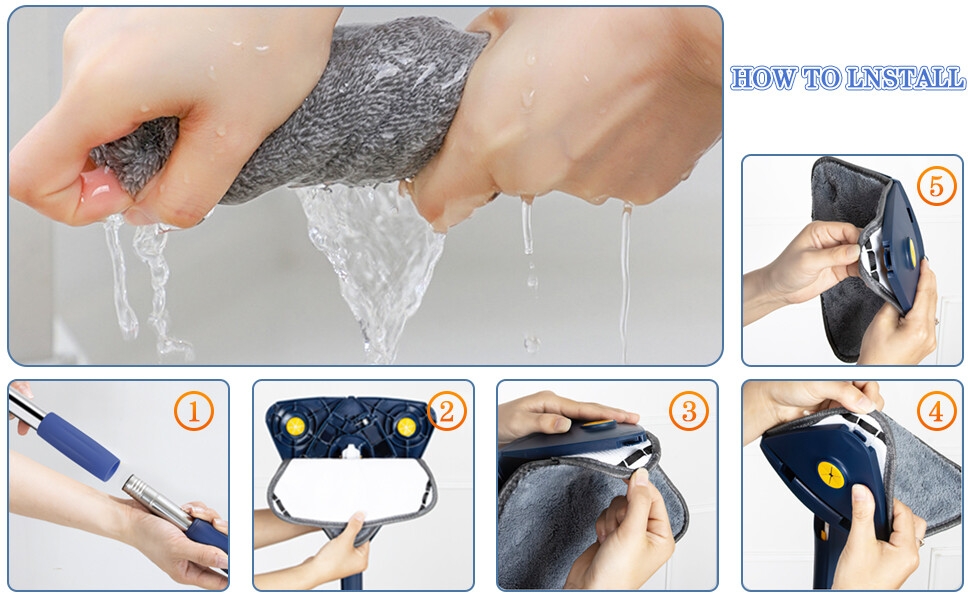 HOW TO LNSTALL

5

1

2

3

4