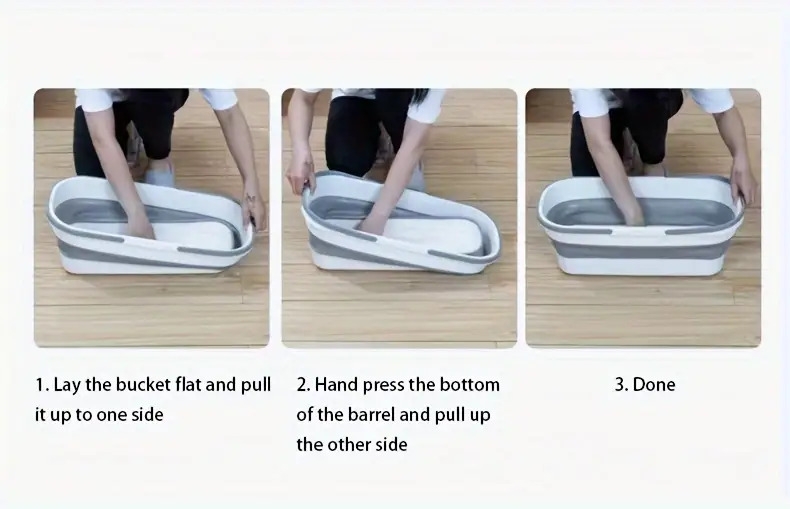 1. Lay the bucket flat and pull it up to one side

2. Hand press the bottom of the barrel and pull up the other side

3. Done