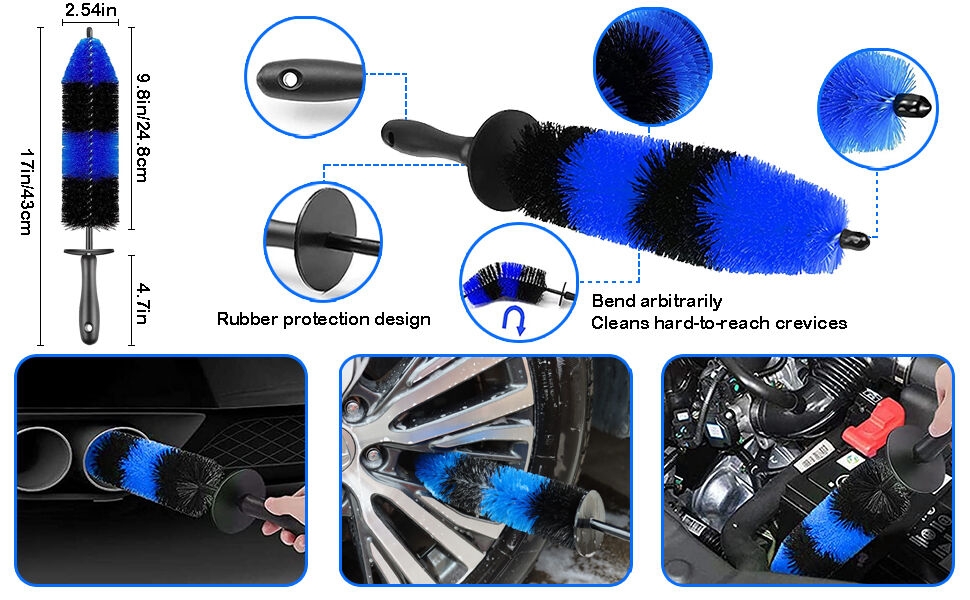 2.54in

17in/43cm

9.8in/24.8cm

4.7in

Rubber protection design

Bend arbitrarily
Cleans hard-to-reach crevices