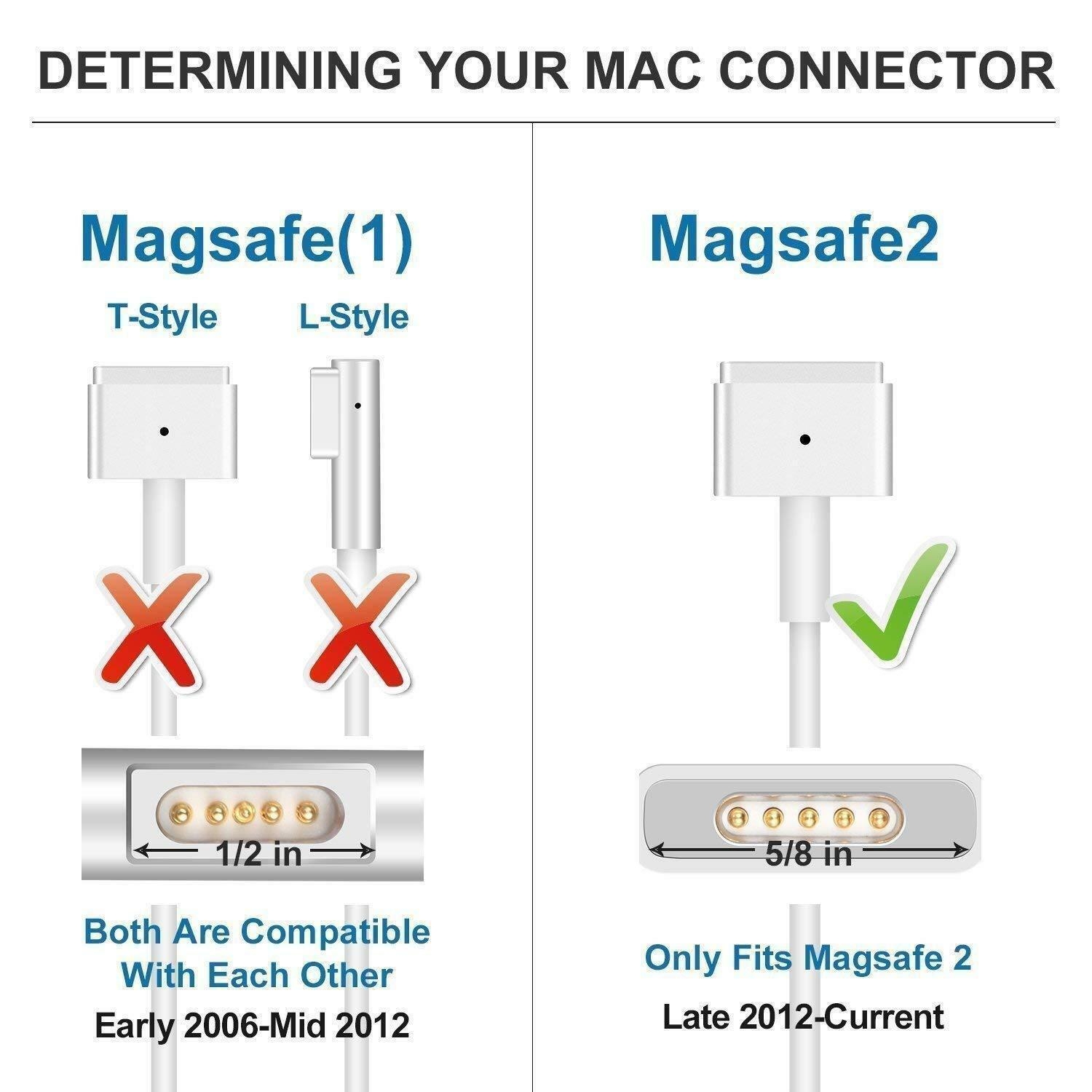 DETERMINING YOUR MAC CONNECTOR

Magsafe(1)

T-Style L-Style

1/2 in

Both Are Compatible With Each Other

Early 2006-Mid 2012

Magsafe2

5/8 in

Only Fits Magsafe 2

Late 2012-Current