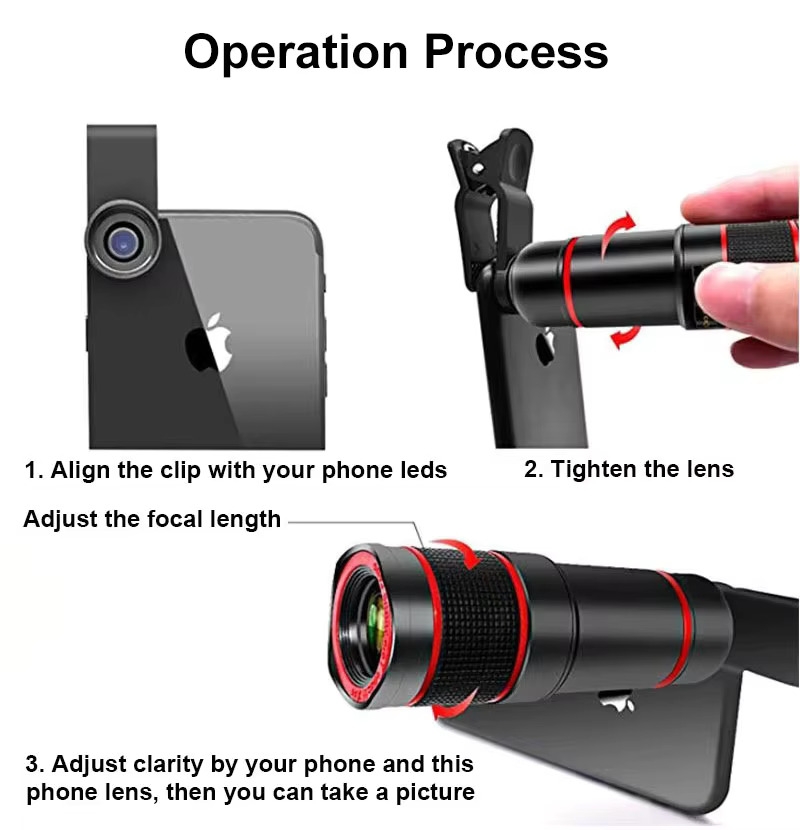 Operation Process

1. Align the clip with your phone leds

2. Tighten the lens

Adjust the focal length

3. Adjust clarity by your phone and this phone lens, then you can take a picture