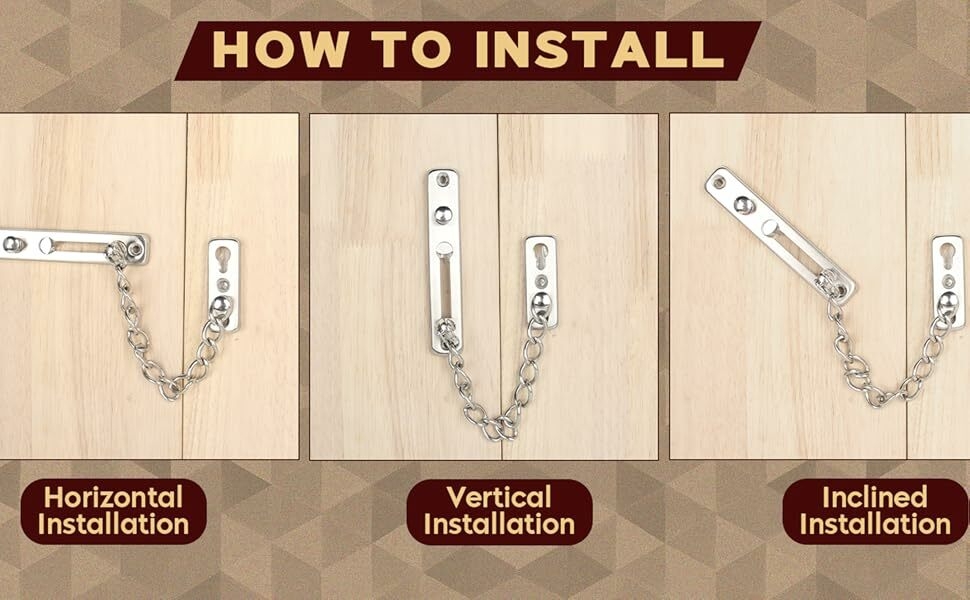 HOW TO INSTALL

Horizontal Installation

Vertical Installation

Inclined Installation