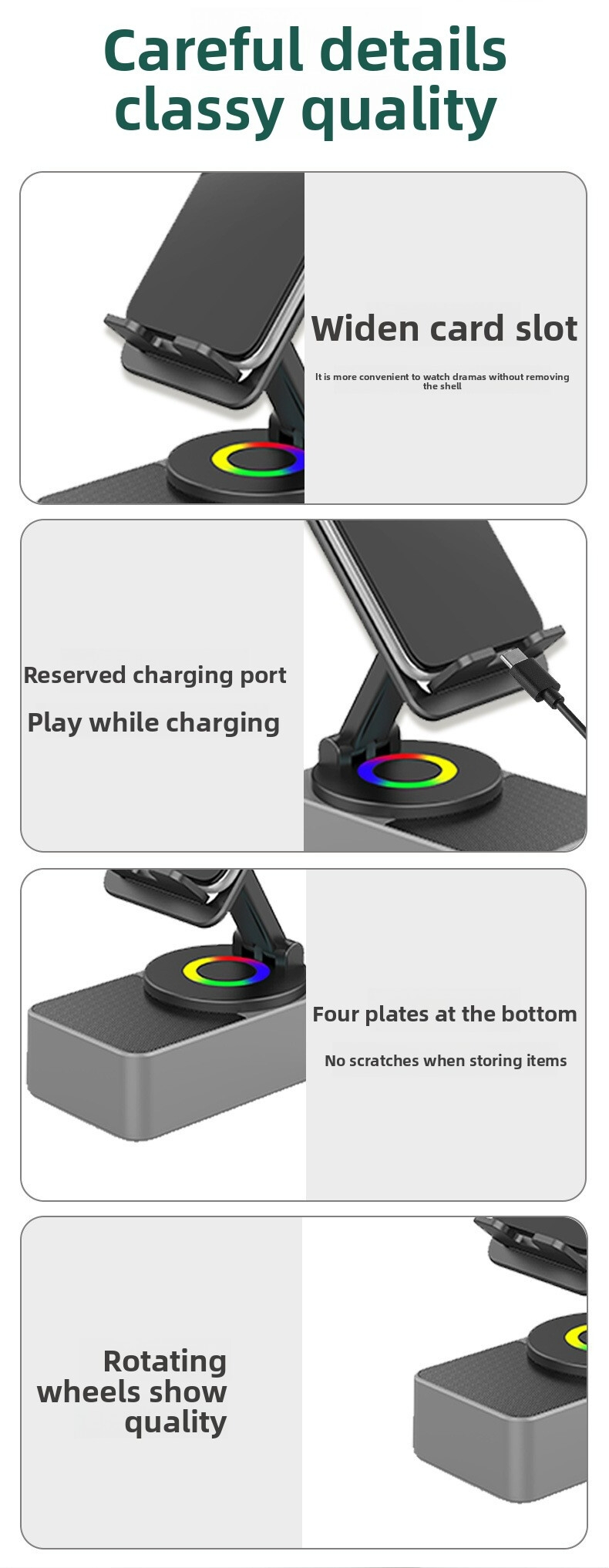 Careful details classy quality

Widen card slot

It is more convenient to watch dramas without removing the shell

Reserved charging port

Play while charging

Four plates at the bottom

No scratches when storing items

Rotating wheels show quality