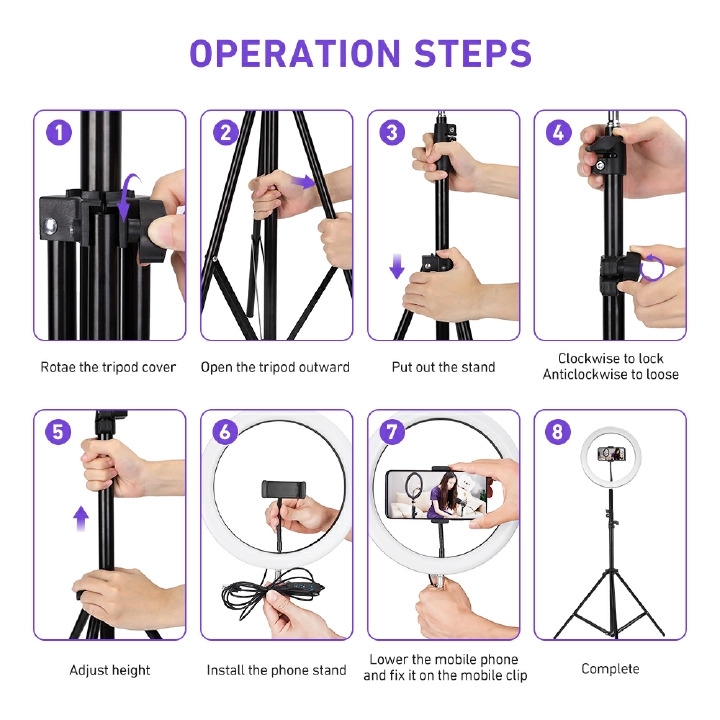 OPERATION STEPS

1
Rotae the tripod cover

2
Open the tripod outward

3
Put out the stand

4
Clockwise to lock
Anticlockwise to loose

5
Adjust height

6
Install the phone stand

7
Lower the mobile phone and fix it on the mobile clip

8
Complete