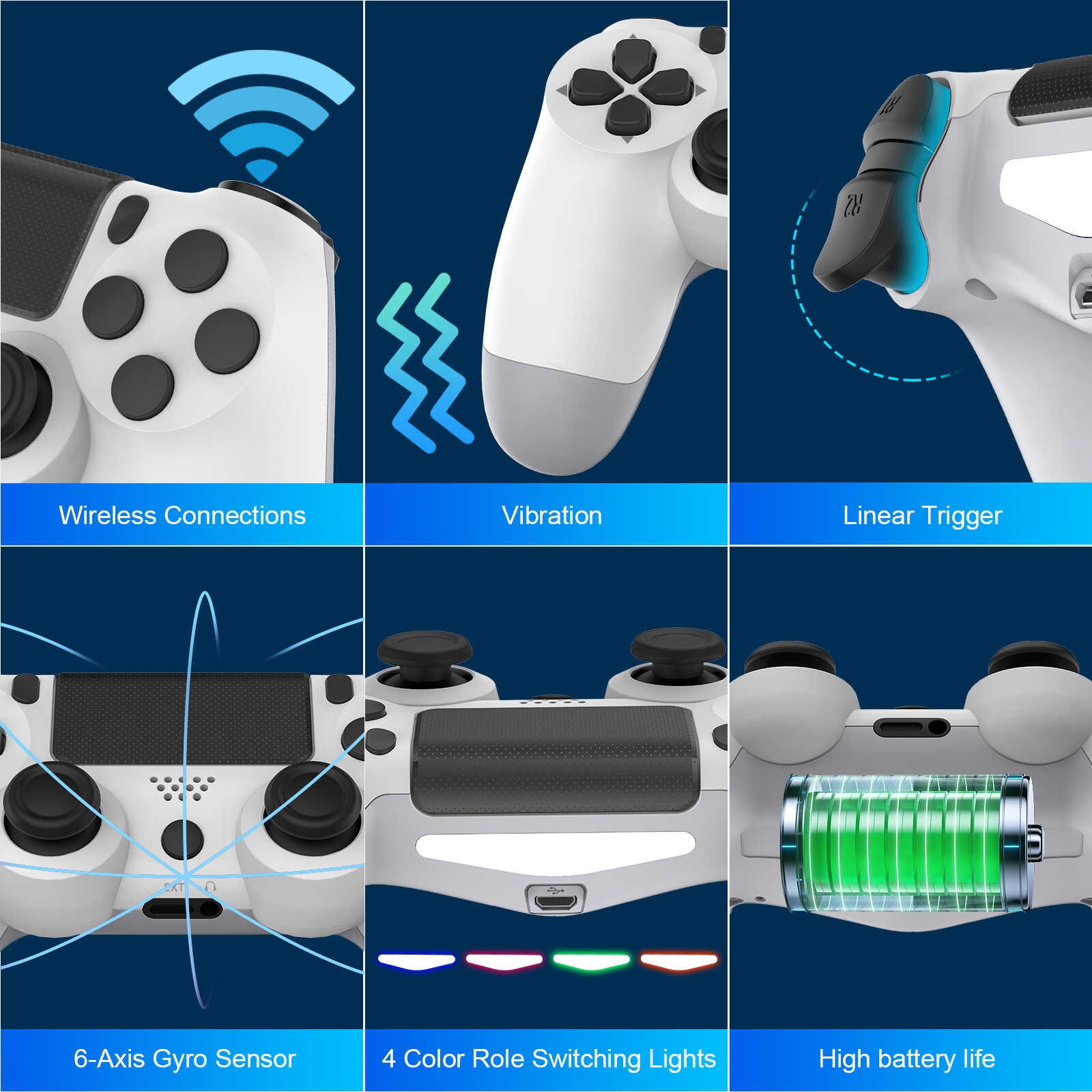 R1

R2

Wireless Connections

Vibration

Linear Trigger

EXT

6-Axis Gyro Sensor

4 Color Role Switching Lights

High battery life