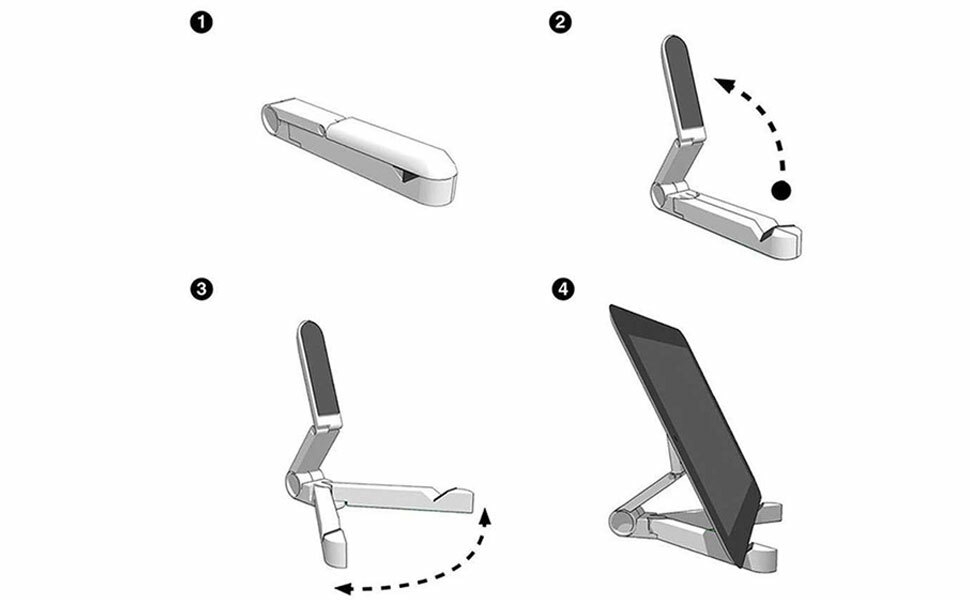 1

2

3

4