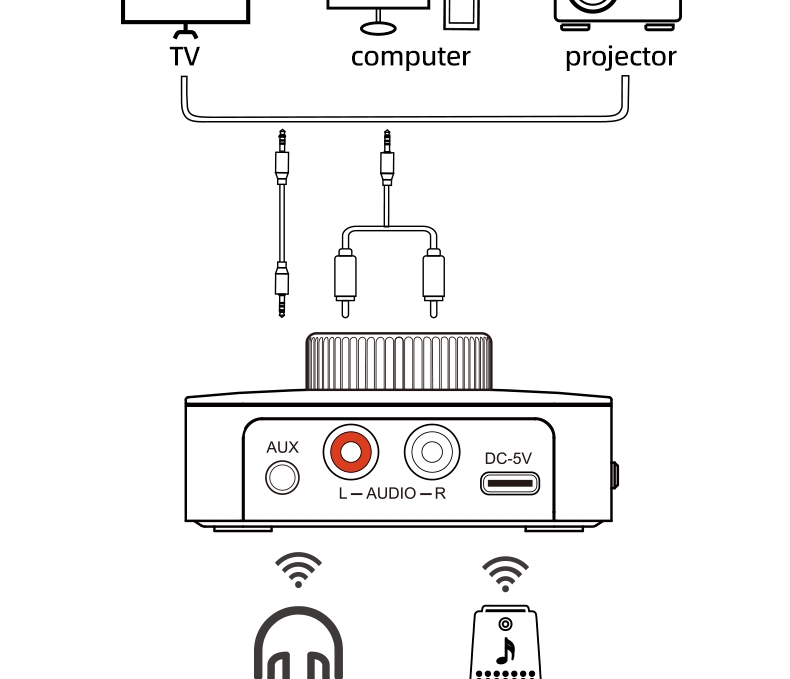 TV
computer
projector

AUX
L — AUDIO — R
DC-5V