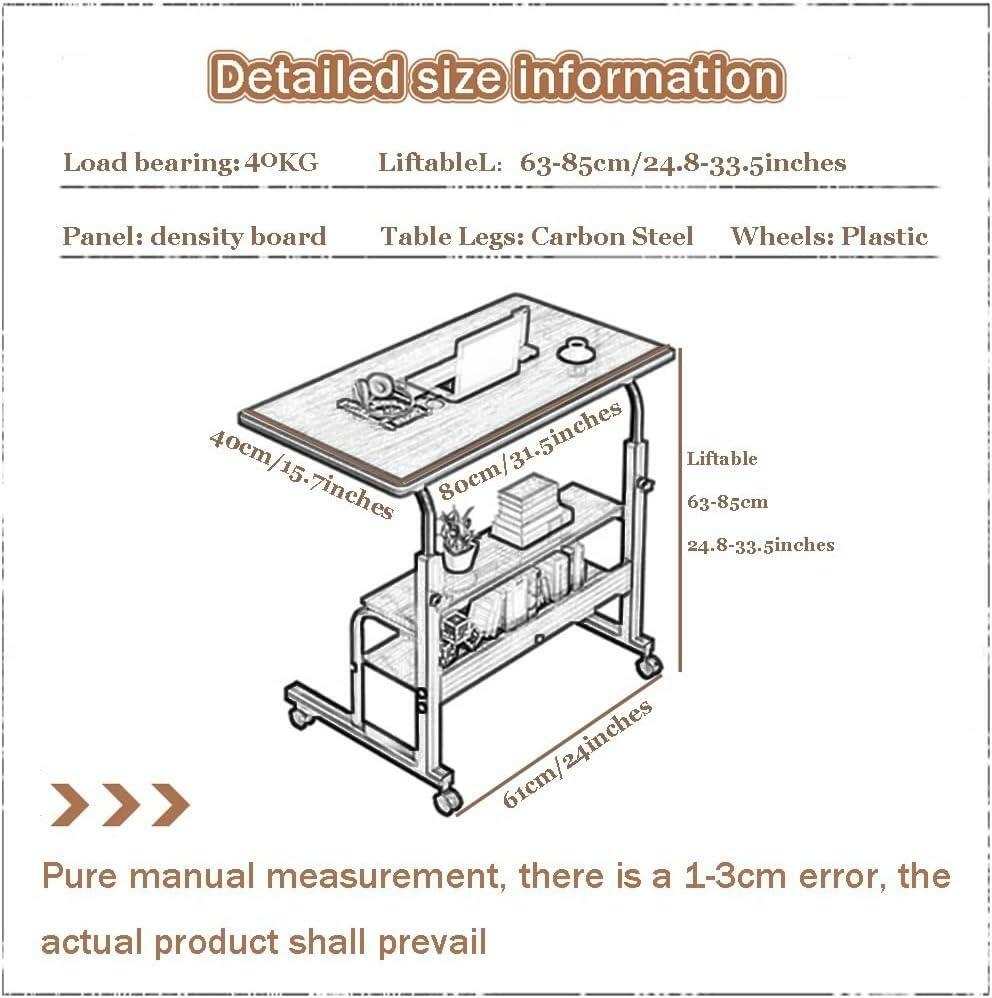 Detailed size information

Load bearing: 40KG LiftableL: 63-85cm/24.8-33.5inches

Panel: density board Table Legs: Carbon Steel Wheels: Plastic

40cm/15.7inches

80cm/31.5inches

Liftable

63-85cm

24.8-33.5inches

61cm/24inches

Pure manual measurement, there is a 1-3cm error, the actual product shall prevail