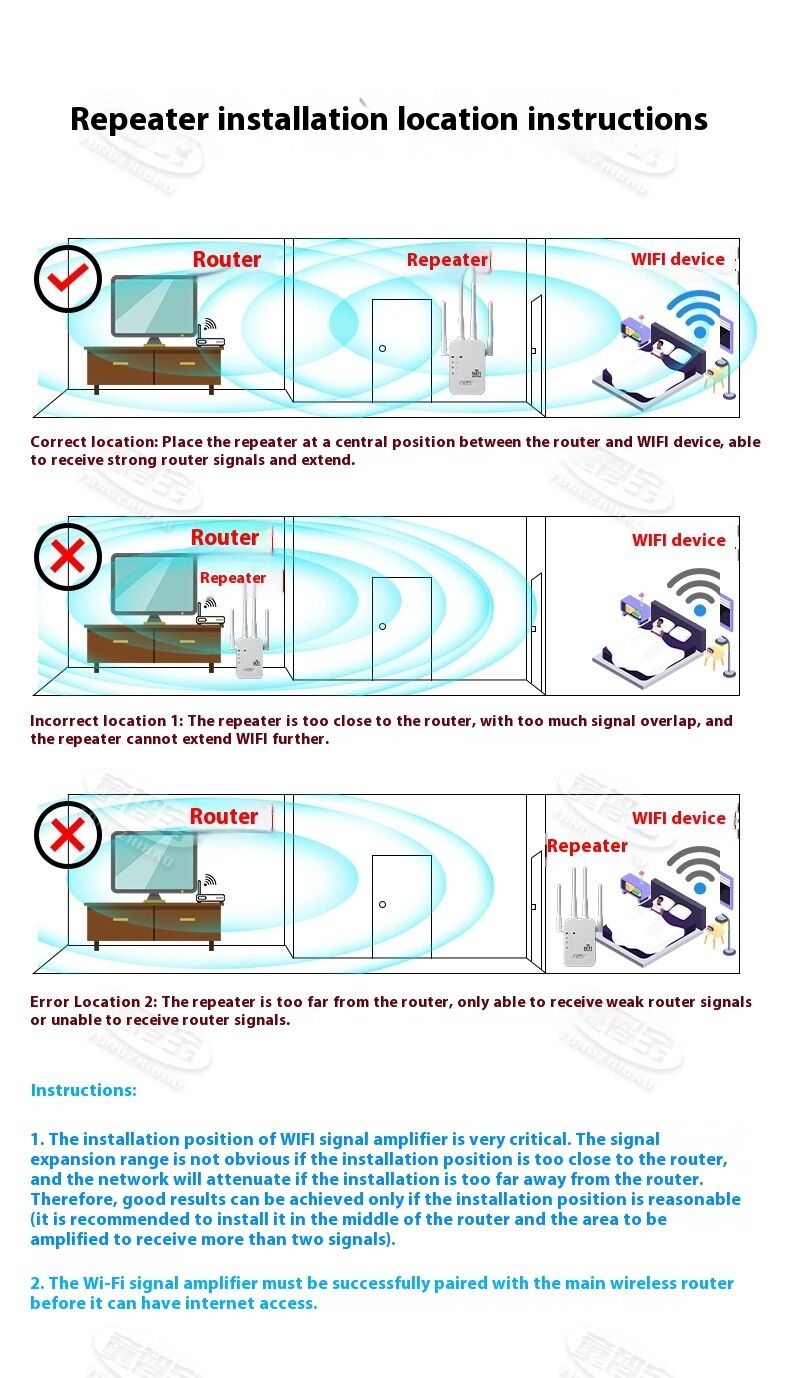 Repeater installation location instructions

Router

Repeater

WIFI device

Correct location: Place the repeater at a central position between the router and WIFI device, able to receive strong router signals and extend.

Router

Repeater

WIFI device

Incorrect location 1: The repeater is too close to the router, with too much signal overlap, and the repeater cannot extend WIFI further.

Router

WIFI device

Repeater

Error Location 2: The repeater is too far from the router, only able to receive weak router signals or unable to receive router signals.

Instructions:

1. The installation position of WIFI signal amplifier is very critical. The signal expansion range is not obvious if the installation position is too close to the router, and the network will attenuate if the installation is too far away from the router. Therefore, good results can be achieved only if the installation position is reasonable (it is recommended to install it in the middle of the router and the area to be amplified to receive more than two signals).

2. The Wi-Fi signal amplifier must be successfully paired with the main wireless router before it can have internet access.