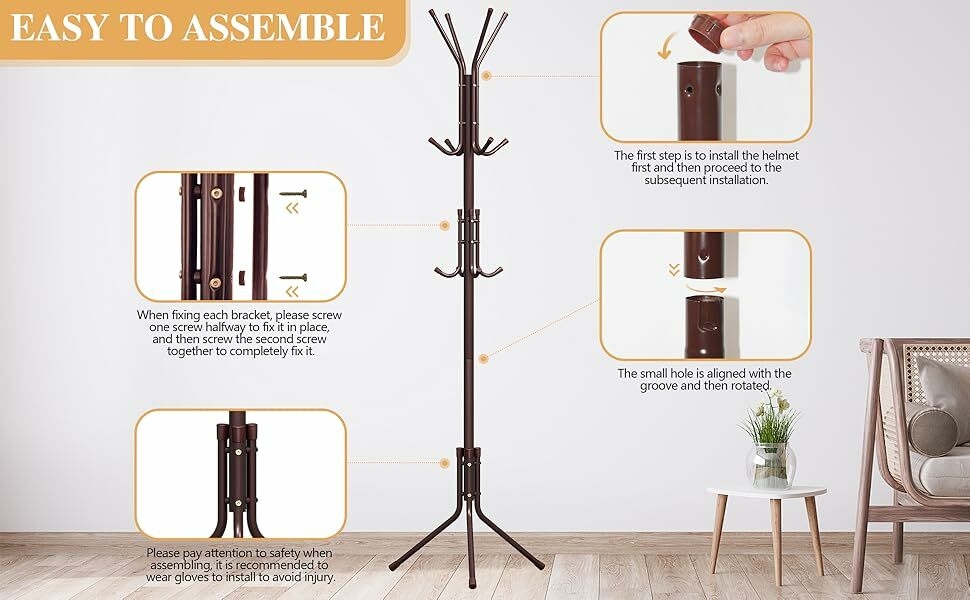 EASY TO ASSEMBLE

When fixing each bracket, please screw one screw halfway to fix it in place, and then screw the second screw together to completely fix it.

Please pay attention to safety when assembling, it is recommended to wear gloves to install to avoid injury.

The first step is to install the helmet first and then proceed to the subsequent installation.

The small hole is aligned with the groove and then rotated.