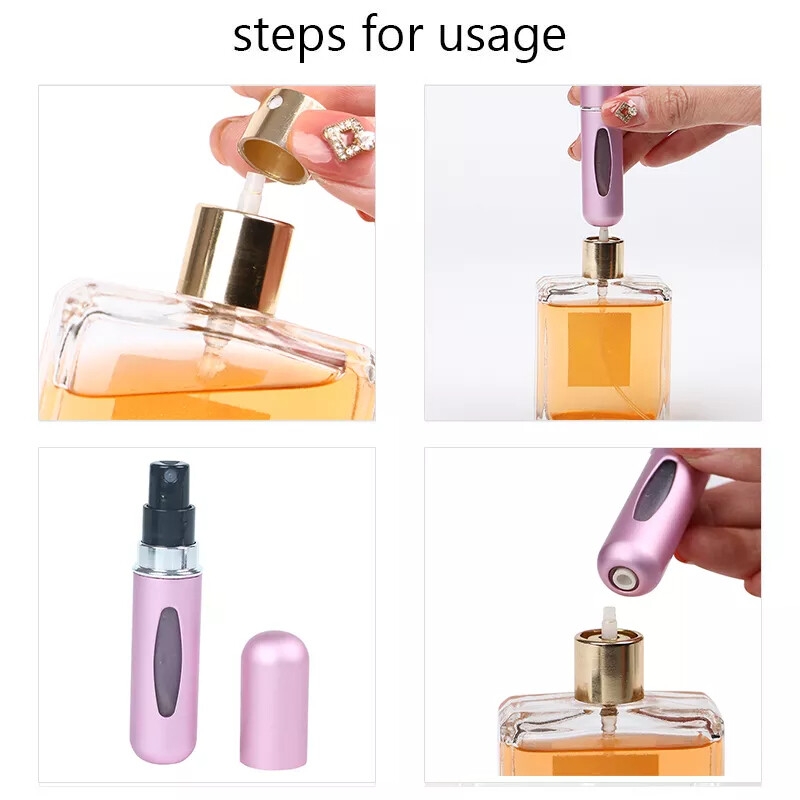 steps for usage