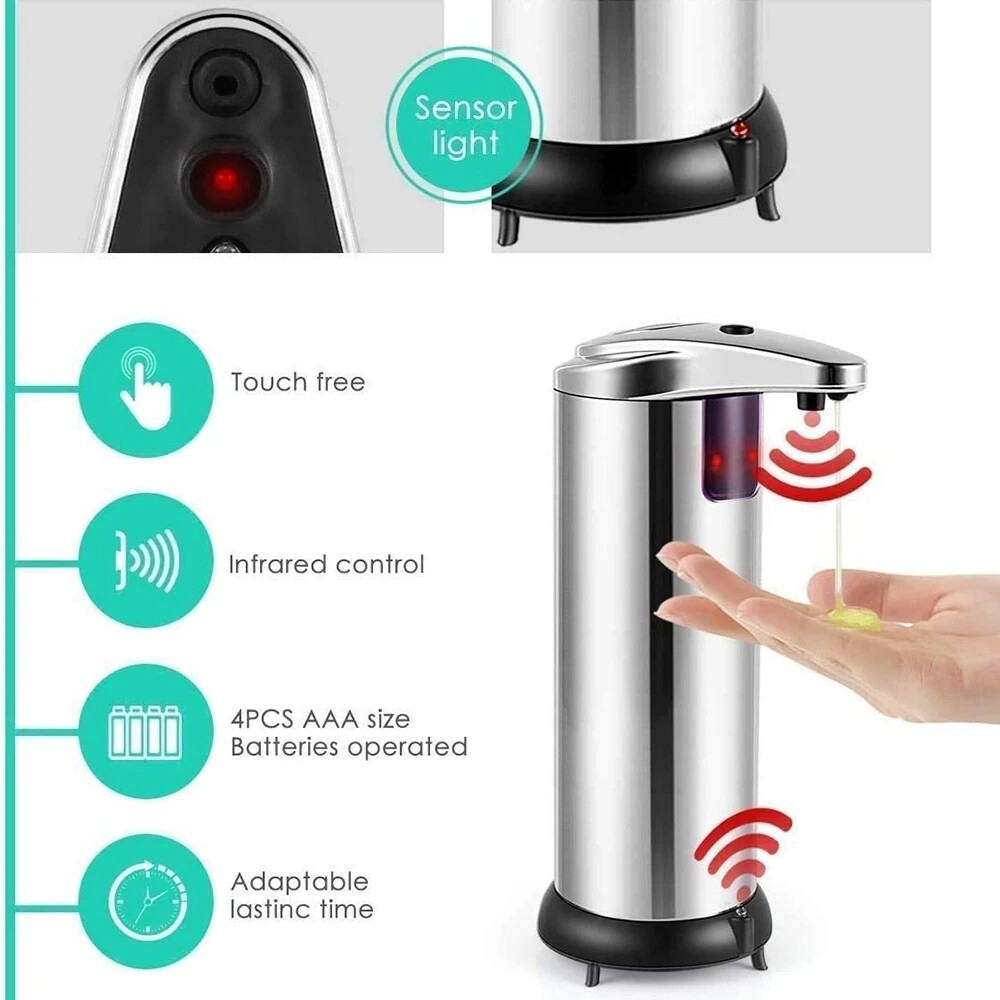 Sensor light

Touch free

Infrared control

4PCS AAA size
Batteries operated

Adaptable
lastinc time