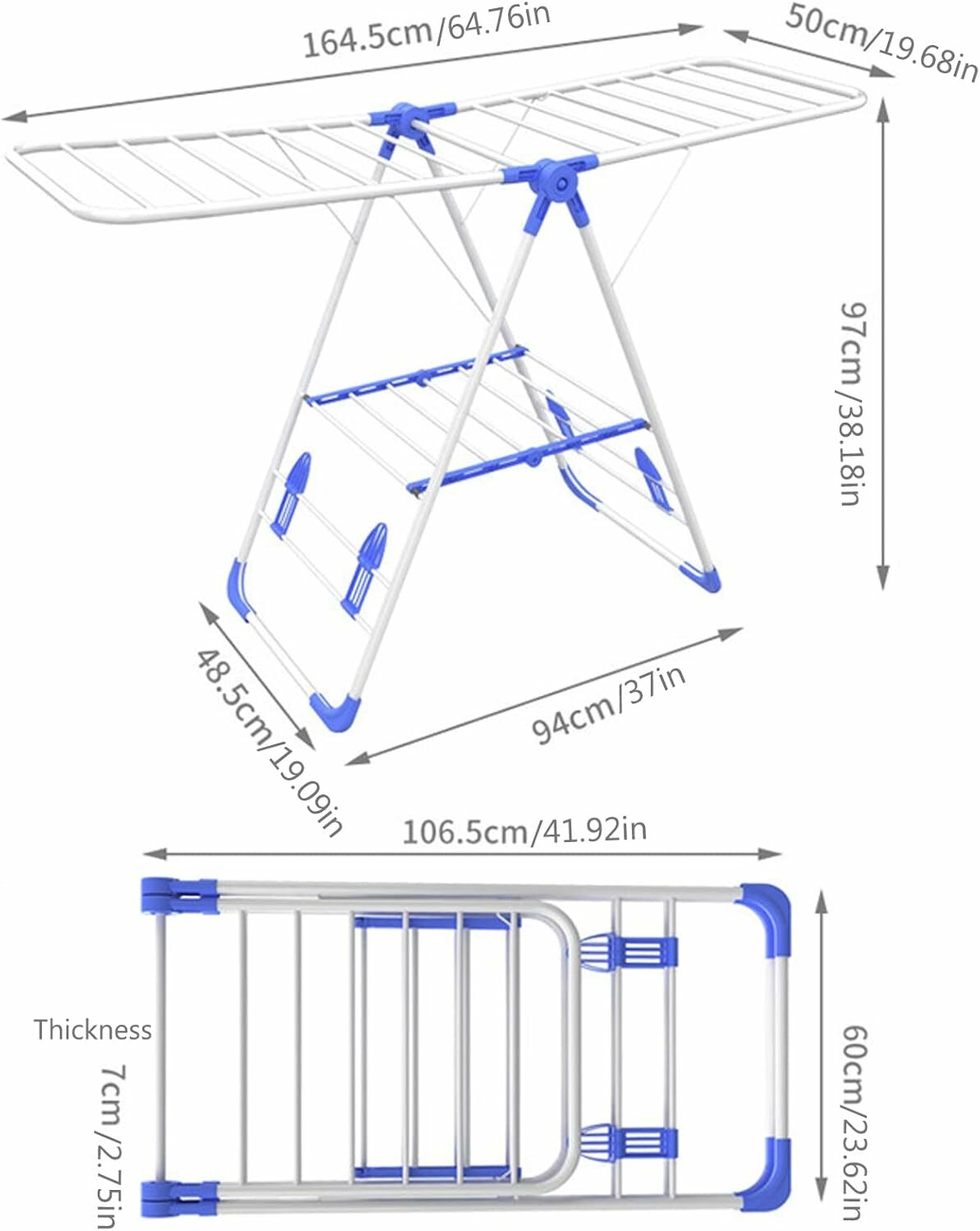 164.5cm/64.76in

50cm/19.68in

97cm/38.18in

48.5cm/19.09in

94cm/37in

106.5cm/41.92in

Thickness

7cm/2.75in

60cm/23.62in