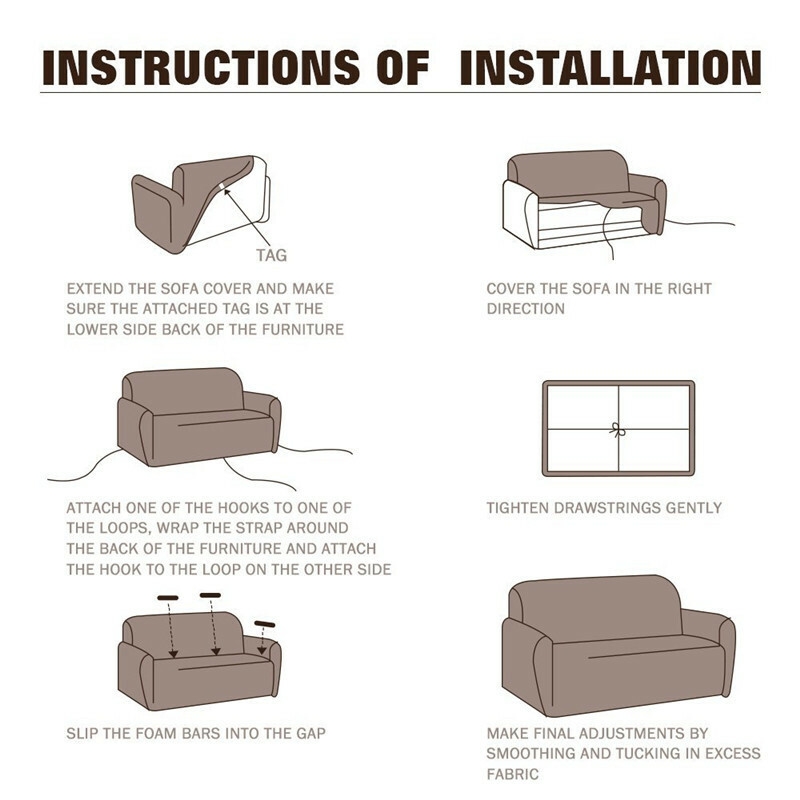 INSTRUCTIONS OF INSTALLATION

TAG

EXTEND THE SOFA COVER AND MAKE SURE THE ATTACHED TAG IS AT THE LOWER SIDE BACK OF THE FURNITURE

COVER THE SOFA IN THE RIGHT DIRECTION

ATTACH ONE OF THE HOOKS TO ONE OF THE LOOPS, WRAP THE STRAP AROUND THE BACK OF THE FURNITURE AND ATTACH THE HOOK TO THE LOOP ON THE OTHER SIDE

TIGHTEN DRAWSTRINGS GENTLY

SLIP THE FOAM BARS INTO THE GAP

MAKE FINAL ADJUSTMENTS BY SMOOTHING AND TUCKING IN EXCESS FABRIC