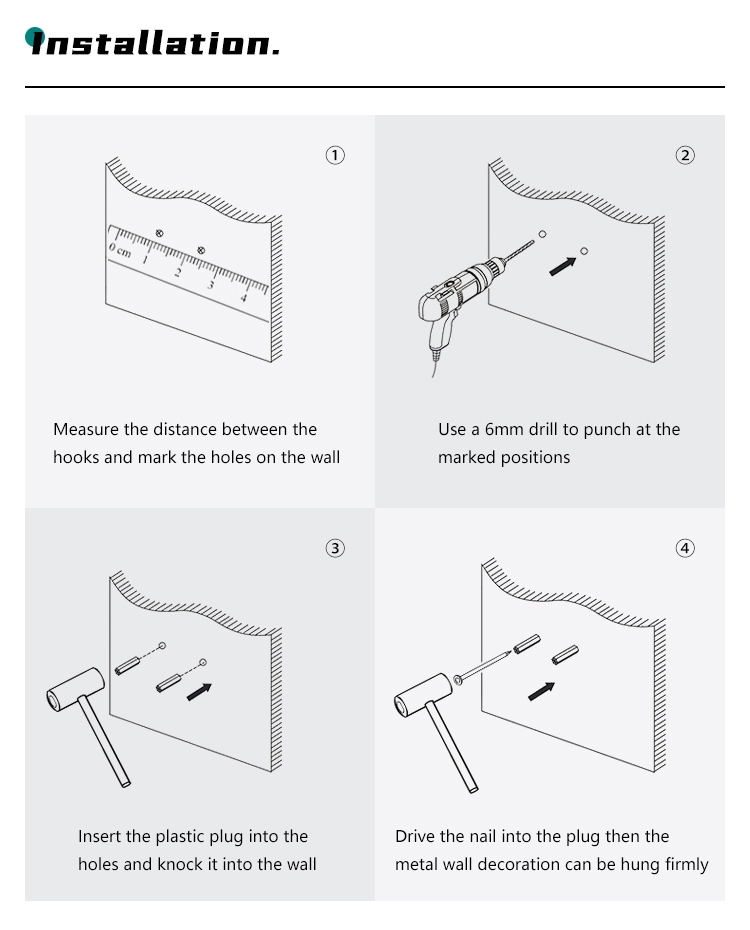 Installation.

①

0 cm 1 2 3 4

Measure the distance between the hooks and mark the holes on the wall

②

Use a 6mm drill to punch at the marked positions

③

Insert the plastic plug into the holes and knock it into the wall

④

Drive the nail into the plug then the metal wall decoration can be hung firmly