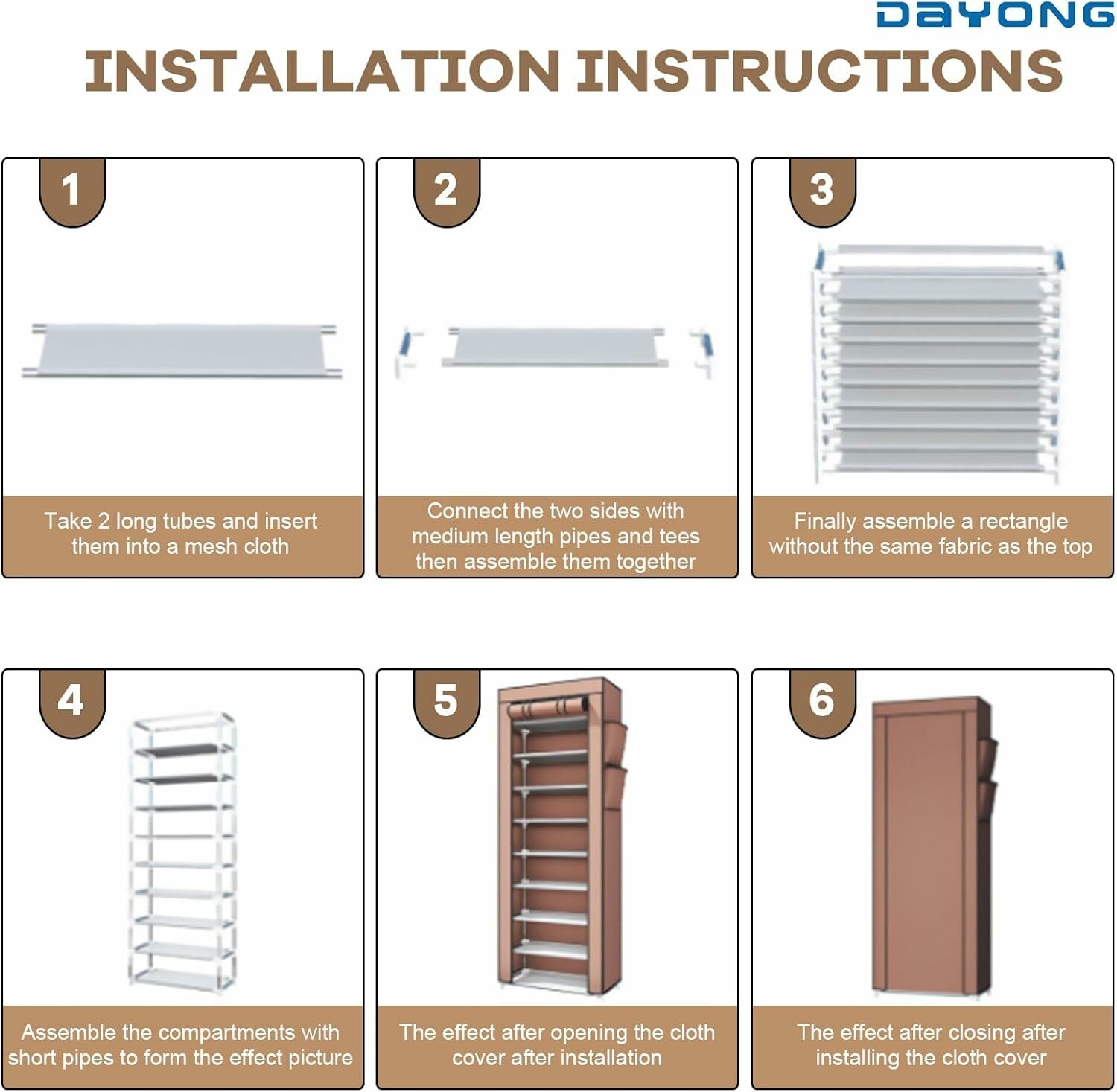 DAYONG

INSTALLATION INSTRUCTIONS

1

Take 2 long tubes and insert them into a mesh cloth

2

Connect the two sides with medium length pipes and tees then assemble them together

3

Finally assemble a rectangle without the same fabric as the top

4

Assemble the compartments with short pipes to form the effect picture

5

The effect after opening the cloth cover after installation

6

The effect after closing after installing the cloth cover