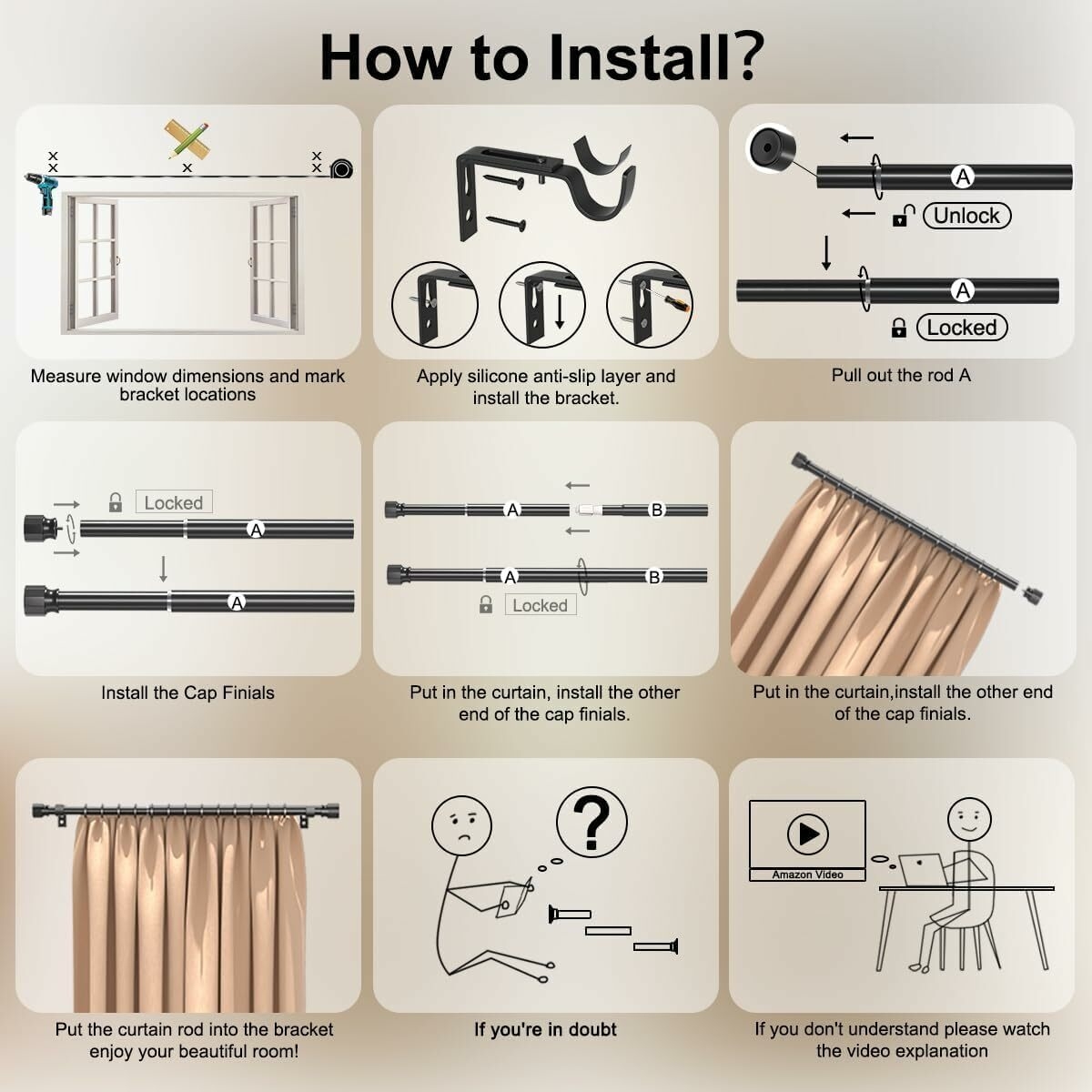 How to Install?

Measure window dimensions and mark bracket locations

Apply silicone anti-slip layer and install the bracket.

A
Unlock
A
Locked

Pull out the rod A

Locked
A
A

Install the Cap Finials

A
B
A
B
Locked

Put in the curtain, install the other end of the cap finials.

Put in the curtain,install the other end of the cap finials.

Put the curtain rod into the bracket enjoy your beautiful room!

?

If you're in doubt

Amazon Video

If you don't understand please watch the video explanation