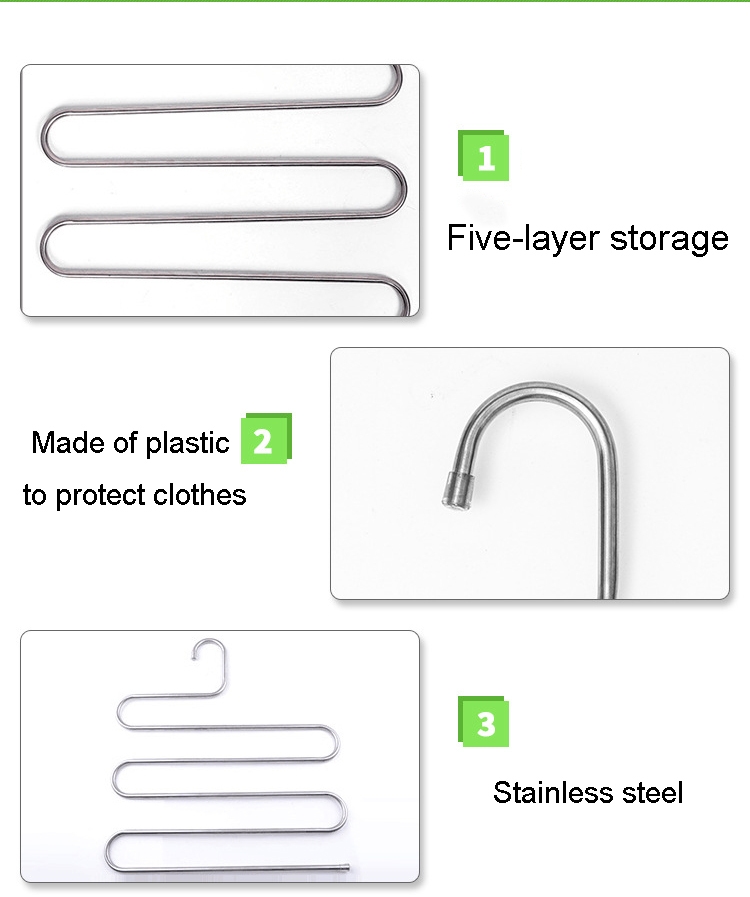 1

Five-layer storage

Made of plastic

2

to protect clothes

3

Stainless steel