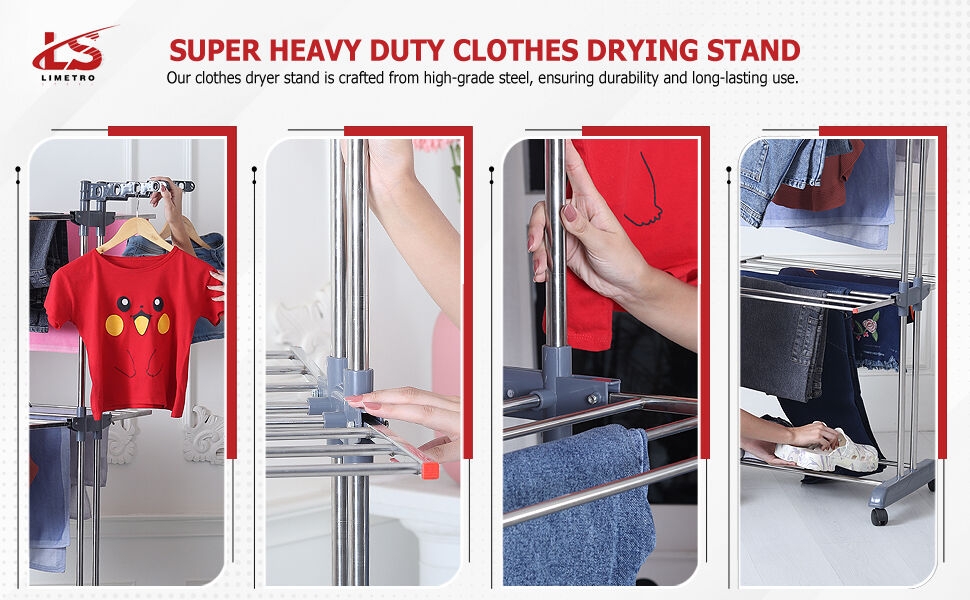 LS
LIMETRO

SUPER HEAVY DUTY CLOTHES DRYING STAND
Our clothes dryer stand is crafted from high-grade steel, ensuring durability and long-lasting use.